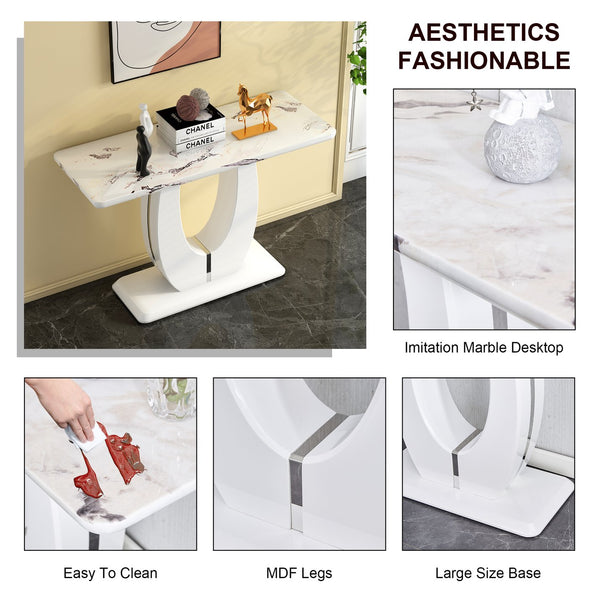 AESTHETICS FASHIONABLE

CHANEL
CHANEL

Imitation Marble Desktop

Easy To Clean

MDF Legs

Large Size Base