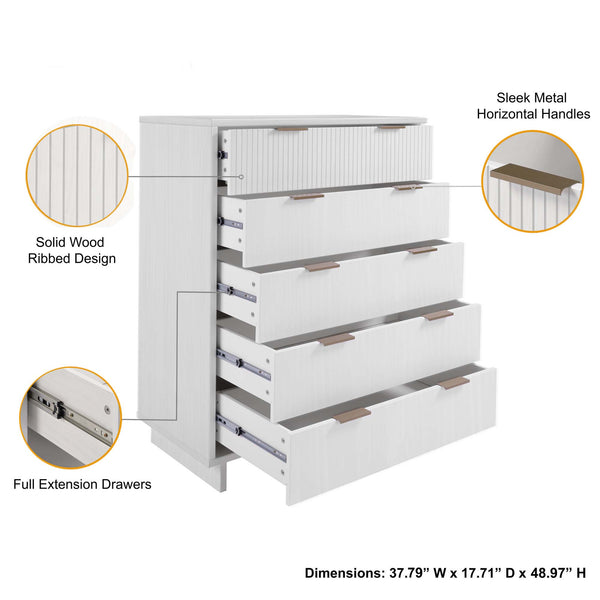 Sleek Metal Horizontal Handles

Solid Wood Ribbed Design

Full Extension Drawers

Dimensions: 37.79” W x 17.71” D x 48.97” H