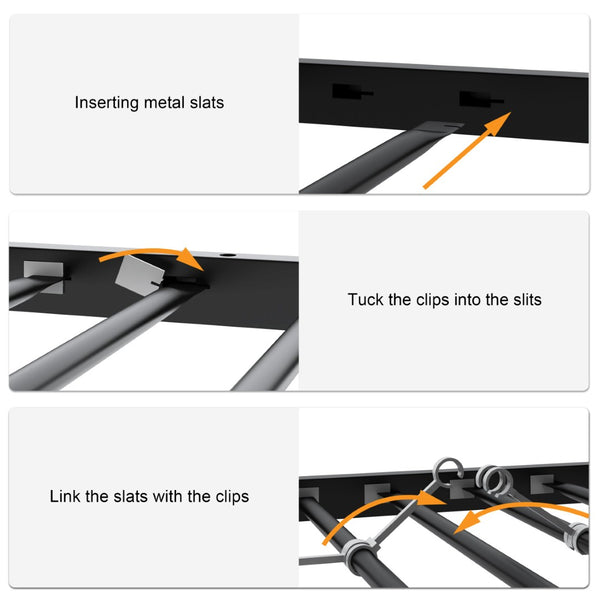 Inserting metal slats

Tuck the clips into the slits

Link the slats with the clips