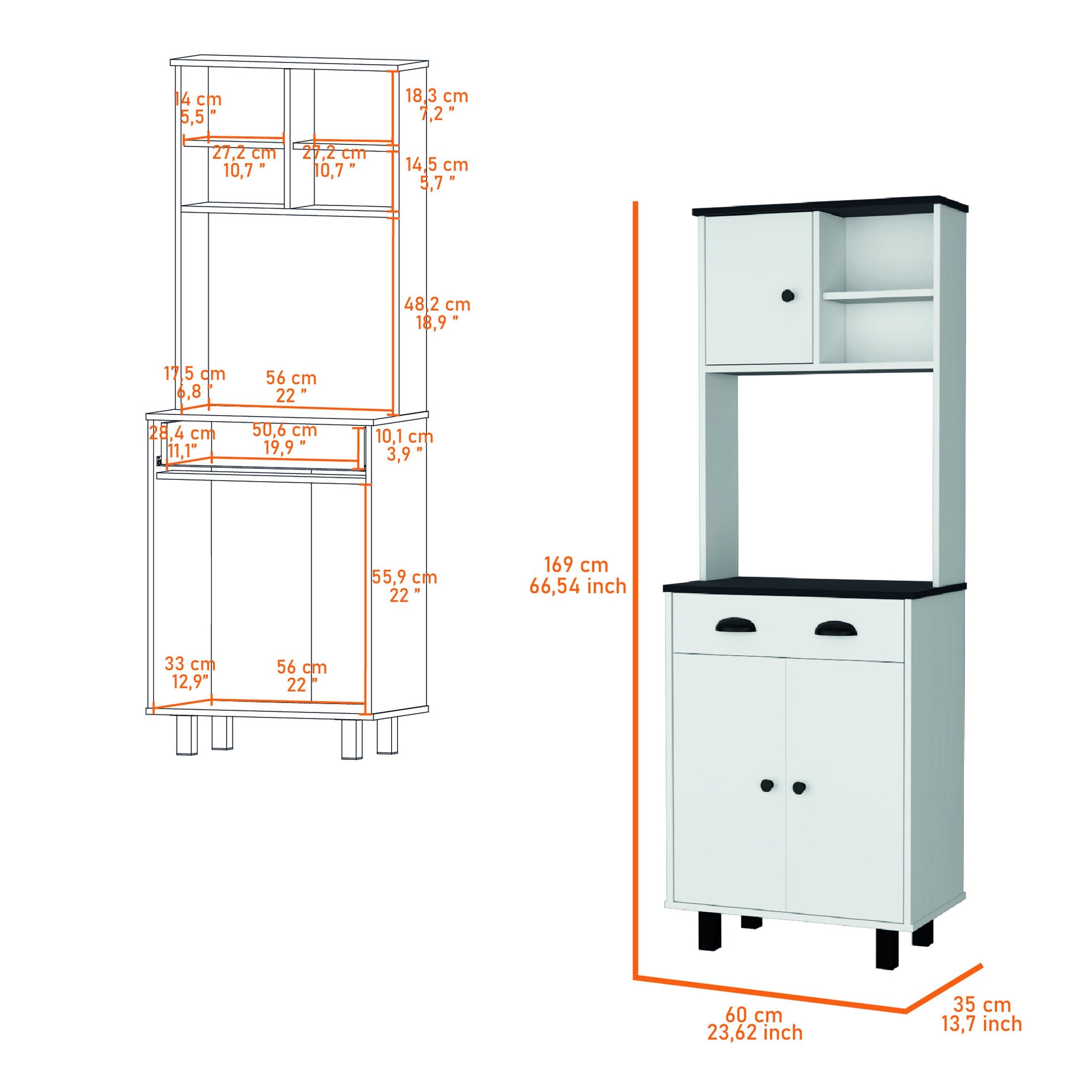 14 cm
5,5 ”

18,3 cm
7,2 ”

27,2 cm
10,7 ”

27,2 cm
10,7 ”

14,5 cm
5,7 ”

48,2 cm
18,9 ”

17,5 cm
6,8 ”

56 cm
22 ”

28,4 cm
11,1”

50,6 cm
19,9 ”

10,1 cm
3,9 ”

55,9 cm
22 ”

33 cm
12,9”

56 cm
22 ”

169 cm
66,54 inch

60 cm
23,62 inch

35 cm
13,7 inch