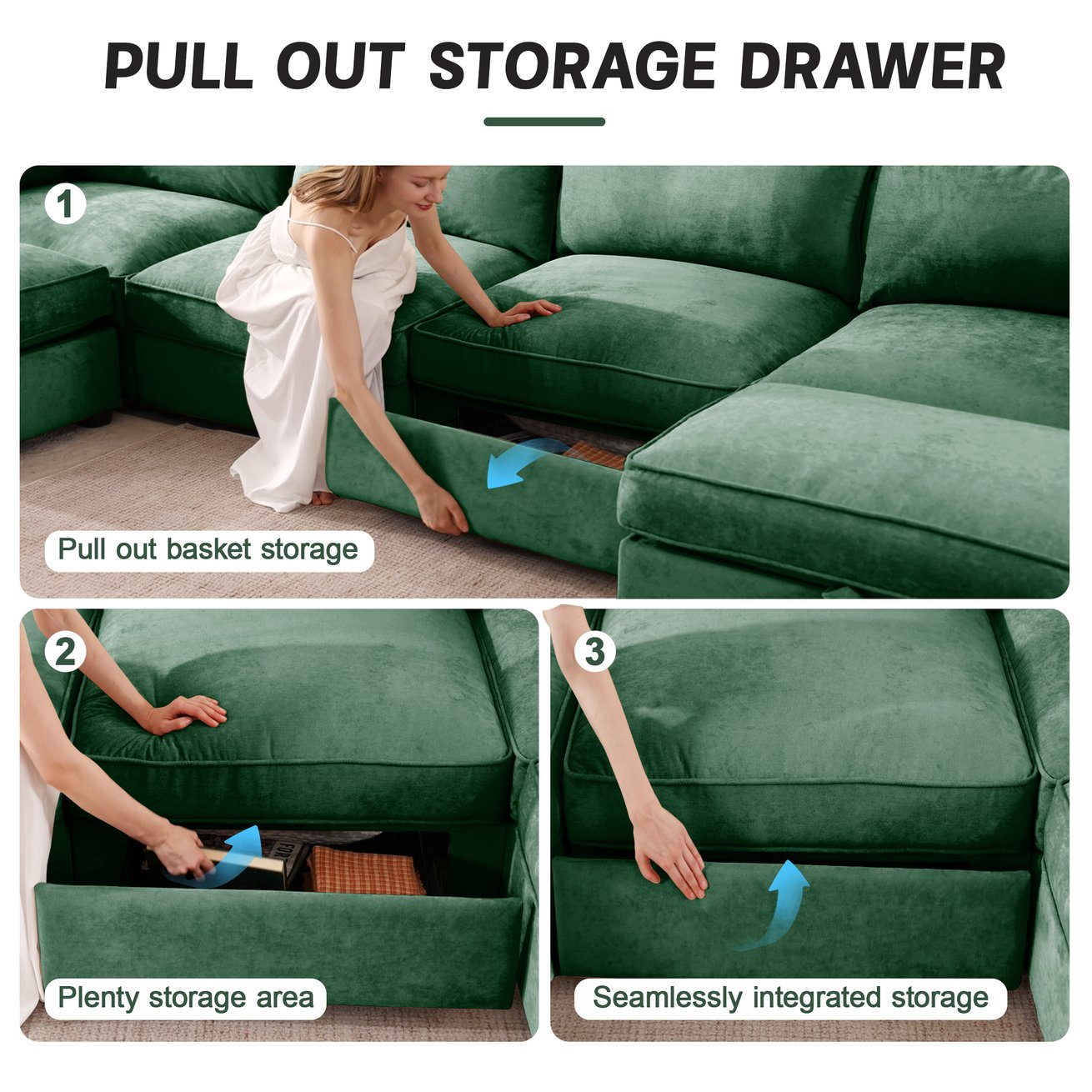 PULL OUT STORAGE DRAWER

1

Pull out basket storage

2

Plenty storage area

3

Seamlessly integrated storage