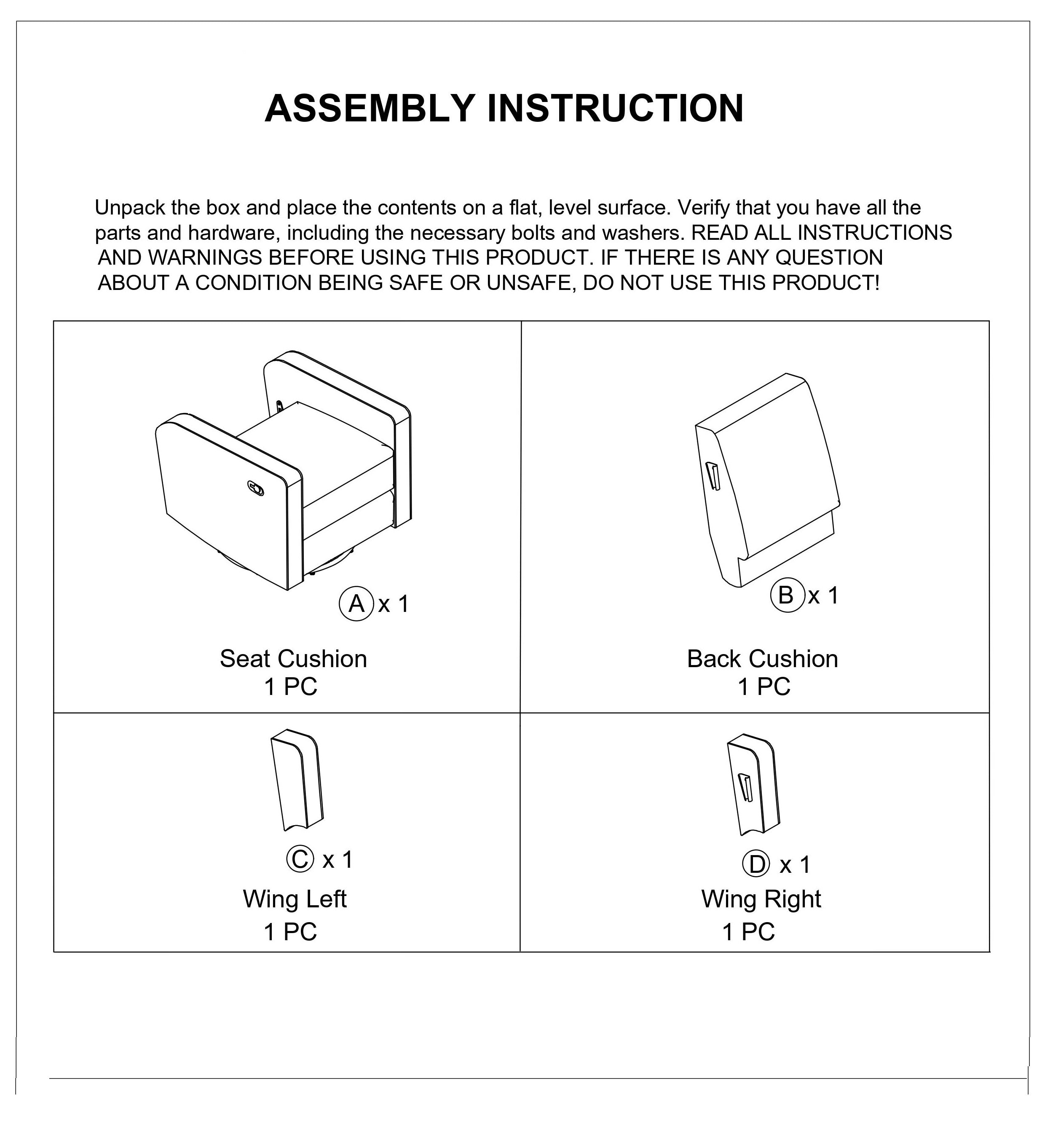 ASSEMBLY INSTRUCTION

Unpack the box and place the contents on a flat, level surface. Verify that you have all the parts and hardware, including the necessary bolts and washers. READ ALL INSTRUCTIONS AND WARNINGS BEFORE USING THIS PRODUCT. IF THERE IS ANY QUESTION ABOUT A CONDITION BEING SAFE OR UNSAFE, DO NOT USE THIS PRODUCT!

| A x 1<br>Seat Cushion<br>1 PC | B x 1<br>Back Cushion<br>1 PC |
|---|---|
| C x 1<br>Wing Left<br>1 PC | D x 1<br>Wing Right<br>1 PC |