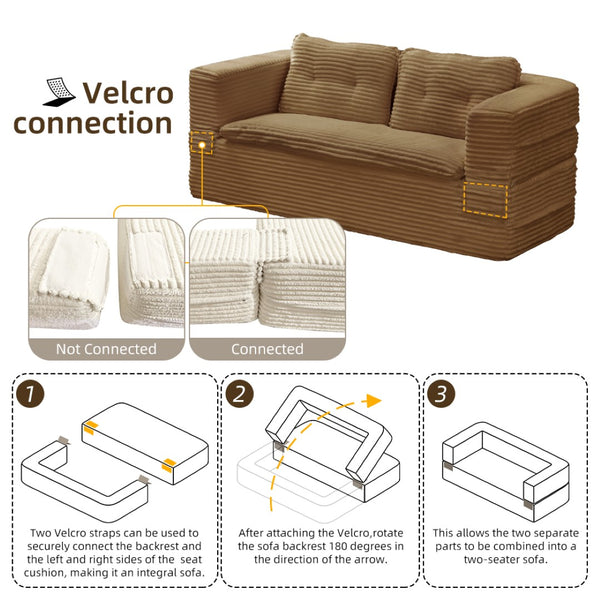 Velcro connection

Not Connected

Connected

1

Two Velcro straps can be used to securely connect the backrest and the left and right sides of the  seat cushion, making it an integral sofa.

2

After attaching the Velcro,rotate the sofa backrest 180 degrees in the direction of the arrow.

3

This allows the two separate parts to be combined into a two-seater sofa.