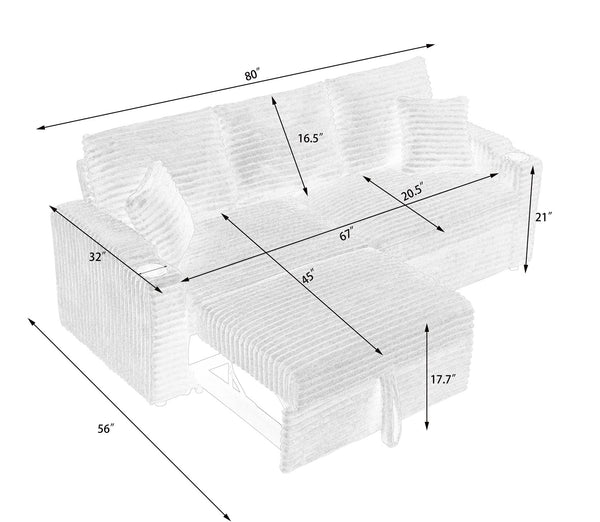 80″

16.5″

20.5″

21″

67″

32″

45″

17.7″

56″