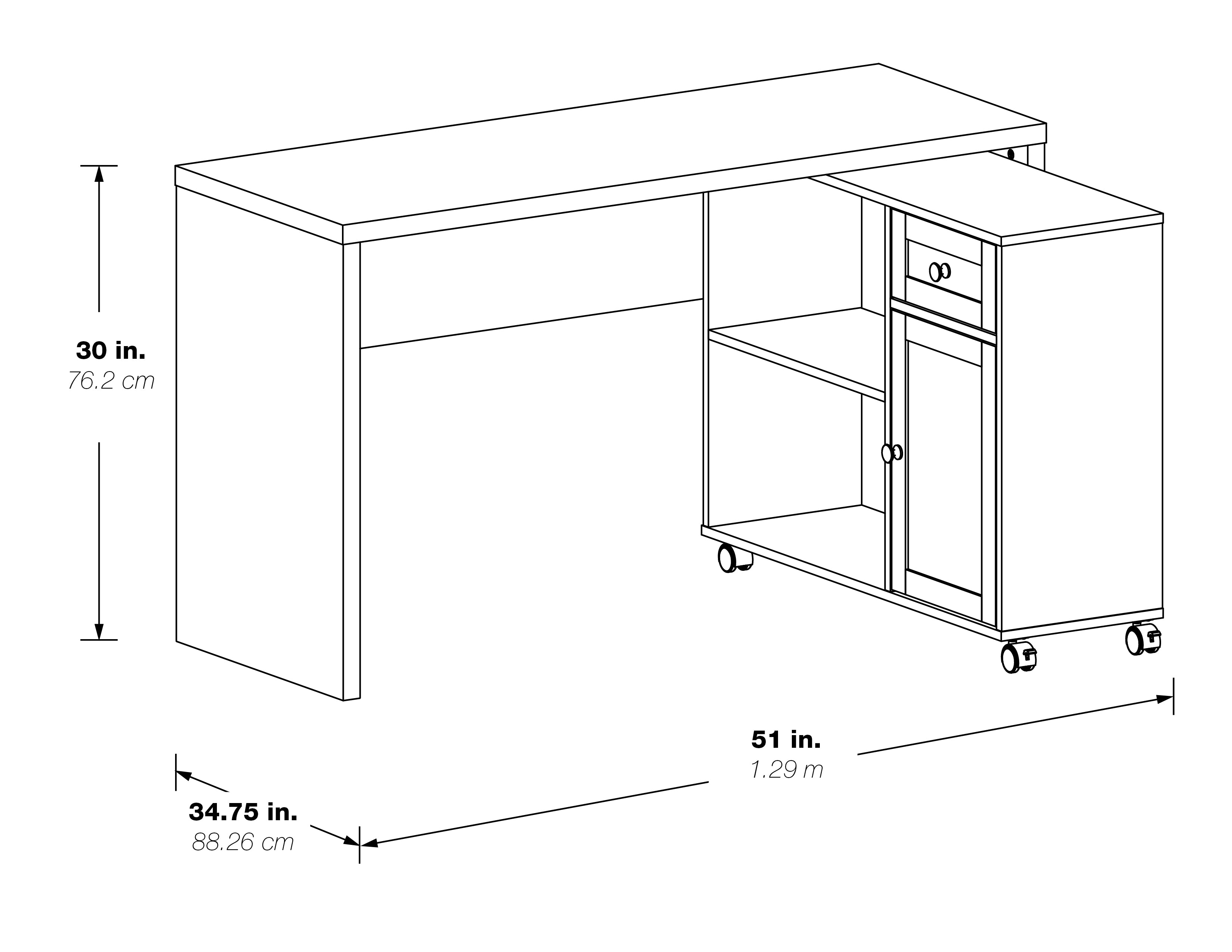 30 in.
76.2 cm

51 in.
1.29 m

34.75 in.
88.26 cm