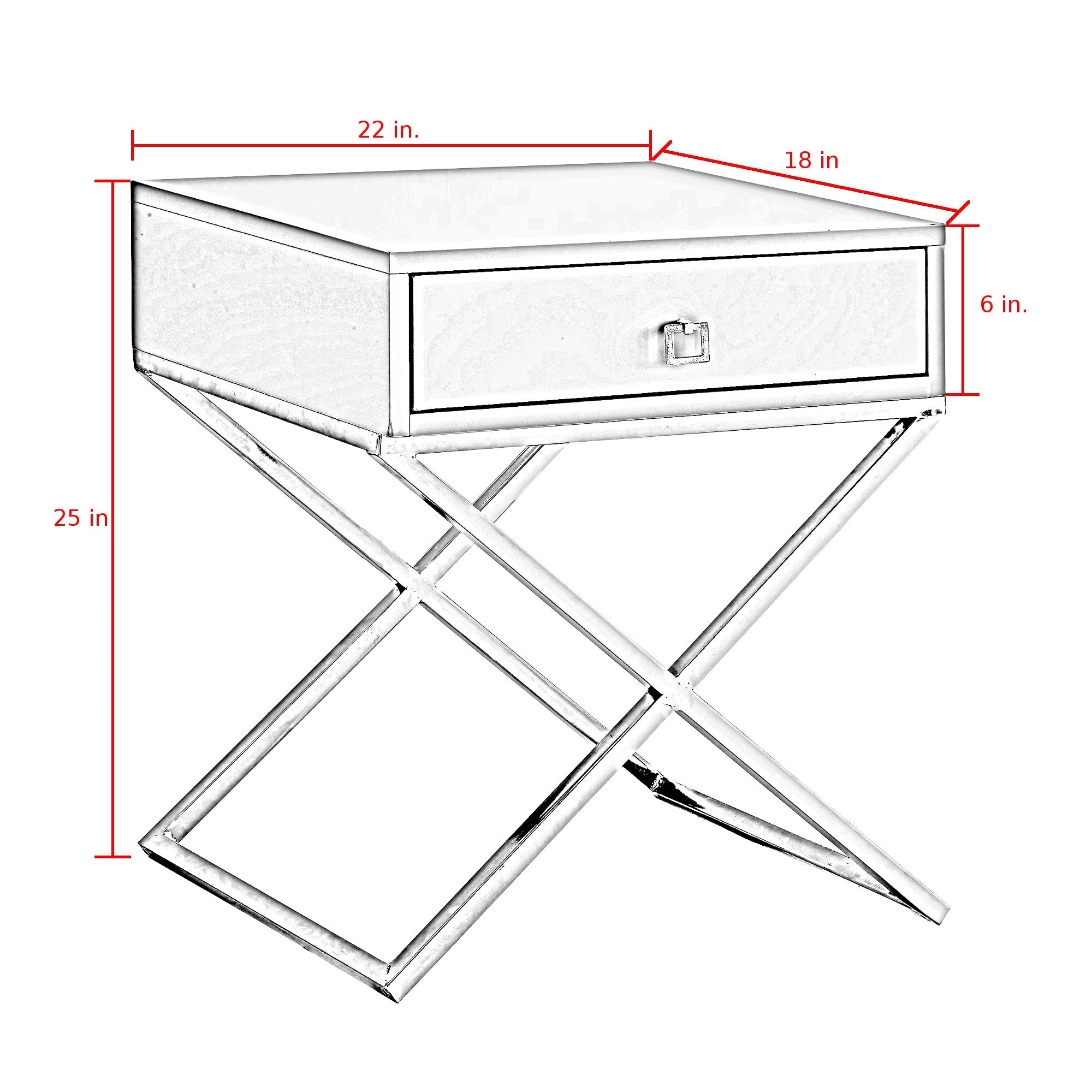 22 in.

18 in

6 in.

25 in