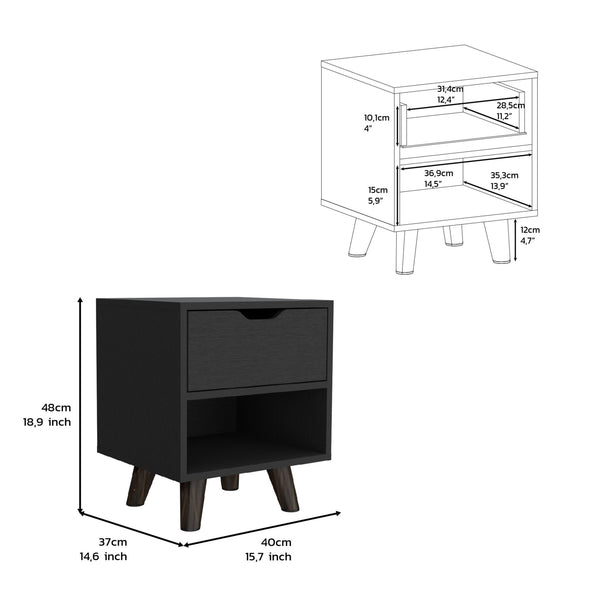 31,4cm
12,4"

28,5cm
11,2"

10,1cm
4"

36,9cm
14,5"

35,3cm
13,9"

15cm
5,9"

12cm
4,7"

48cm
18,9 inch

37cm
14,6 inch

40cm
15,7 inch