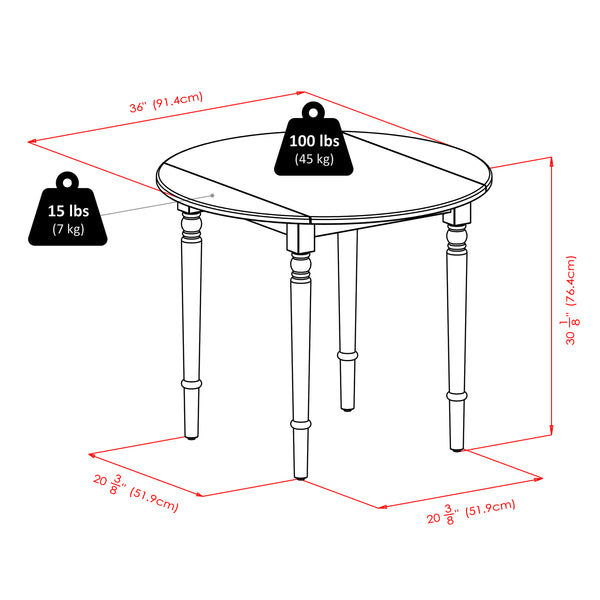 36" (91.4cm)

100 lbs
(45 kg)

15 lbs
(7 kg)

$30\frac{1}{8}$" (76.4cm)

$20\frac{3}{8}$" (51.9cm)

$20\frac{3}{8}$" (51.9cm)