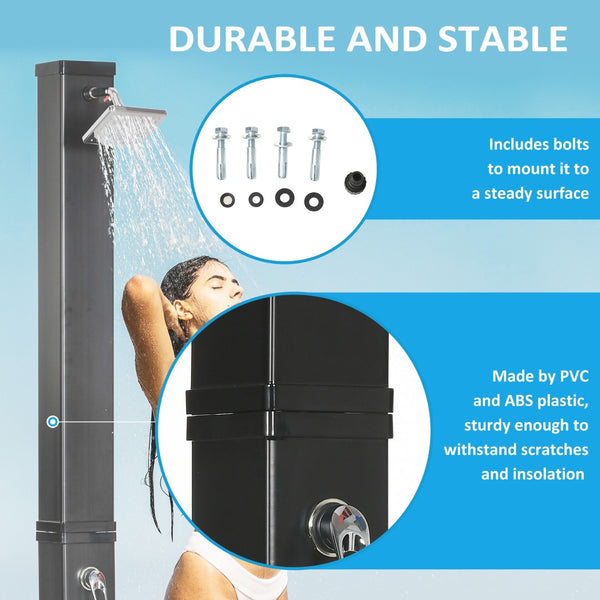 DURABLE AND STABLE

Includes bolts to mount it to a steady surface

Made by PVC and ABS plastic, sturdy enough to withstand scratches and insolation