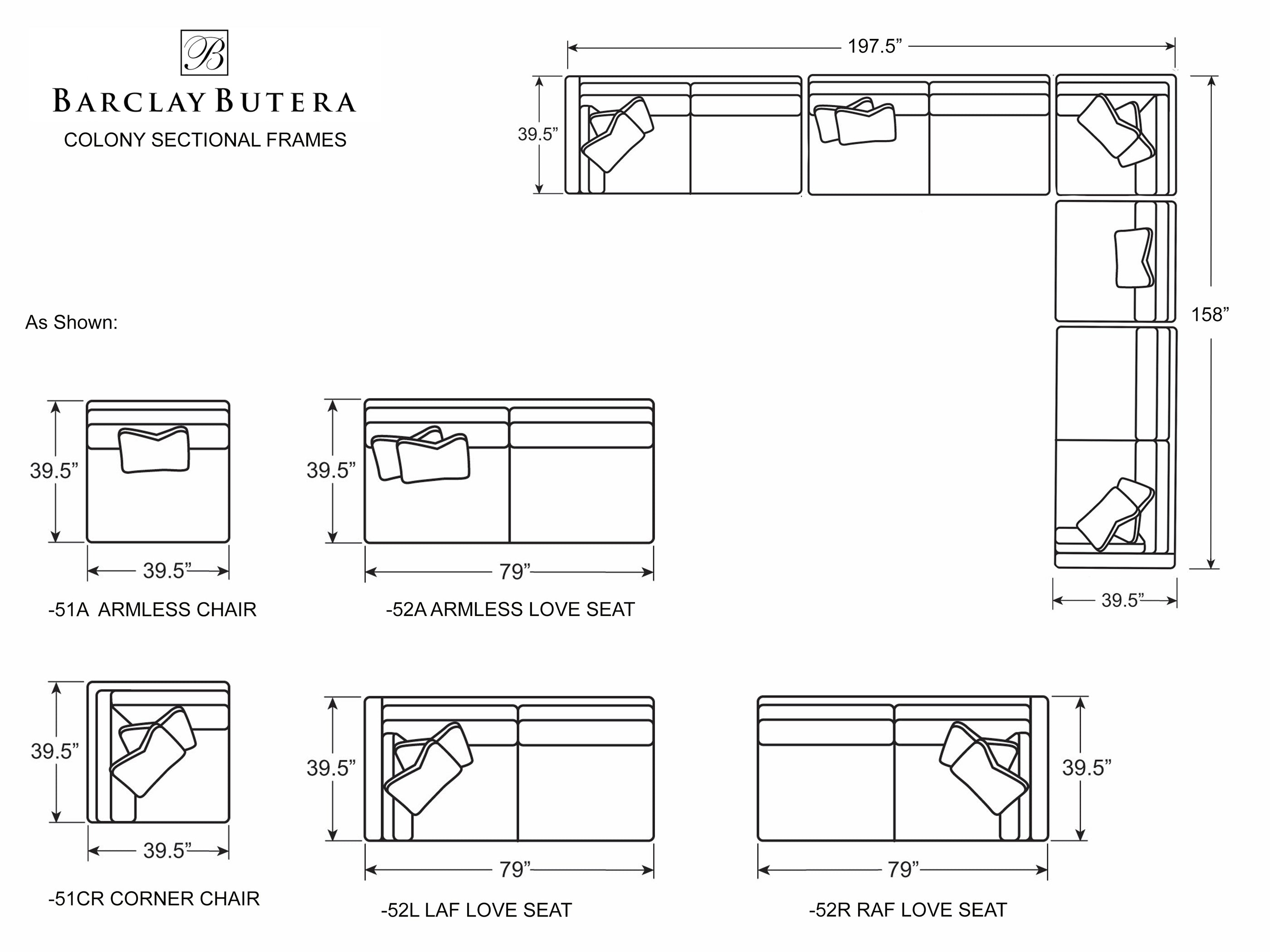 B
BARCLAY BUTERA
COLONY SECTIONAL FRAMES

197.5”
39.5”
158”
39.5”

As Shown:

39.5”
39.5”
-51A ARMLESS CHAIR

39.5”
79”
-52A ARMLESS LOVE SEAT

39.5”
39.5”
-51CR CORNER CHAIR

39.5”
79”
-52L LAF LOVE SEAT

39.5”
79”
-52R RAF LOVE SEAT