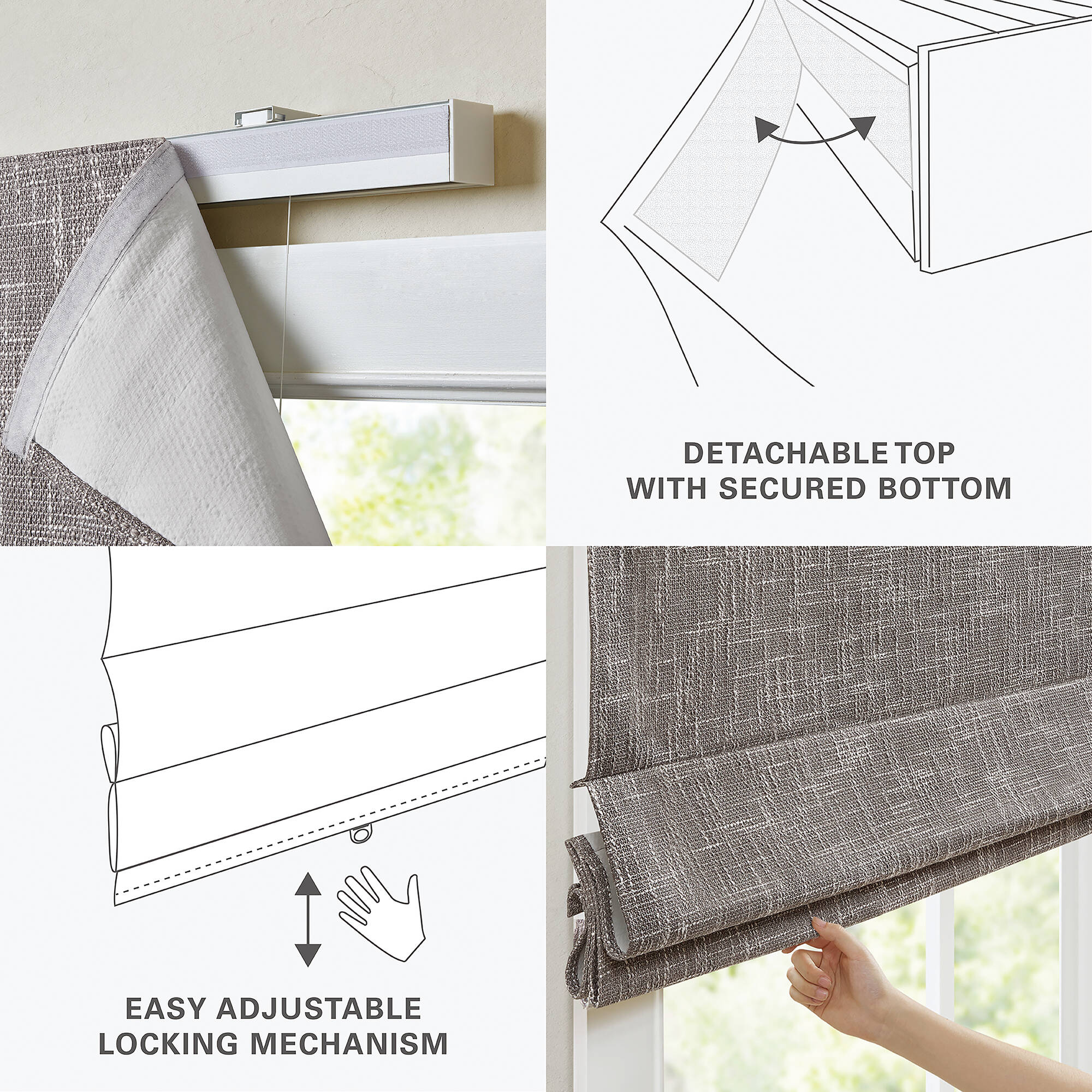 DETACHABLE TOP
WITH SECURED BOTTOM

EASY ADJUSTABLE
LOCKING MECHANISM