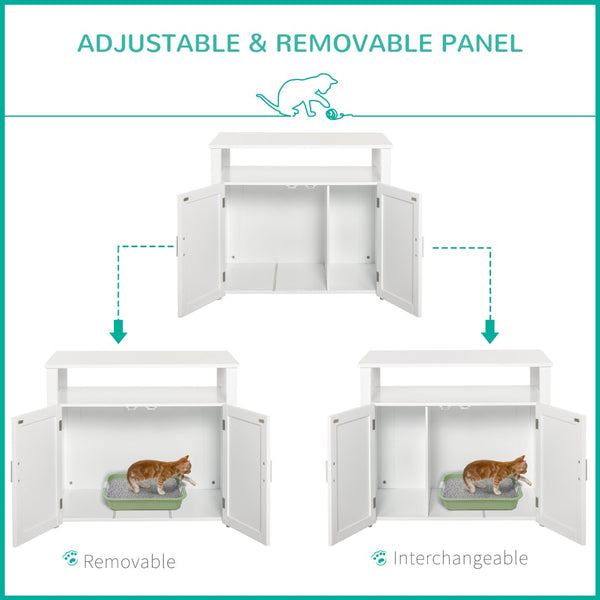 ADJUSTABLE & REMOVABLE PANEL

Removable

Interchangeable