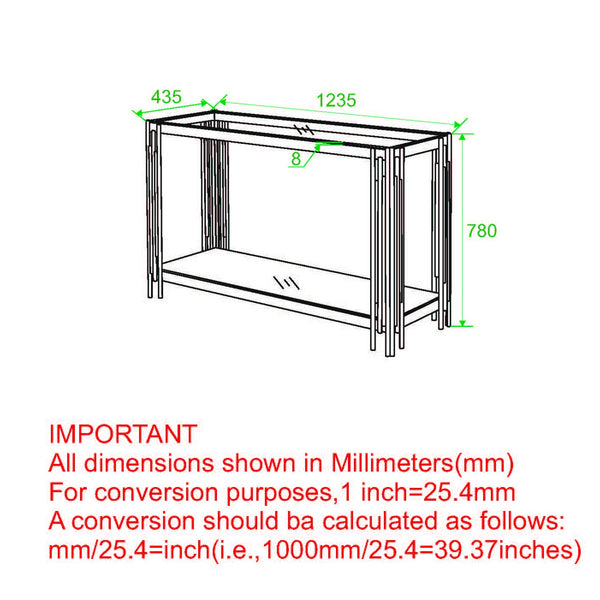 435
1235
8
780

IMPORTANT
All dimensions shown in Millimeters(mm)
For conversion purposes,1 inch=25.4mm
A conversion should ba calculated as follows:
mm/25.4=inch(i.e.,1000mm/25.4=39.37inches)