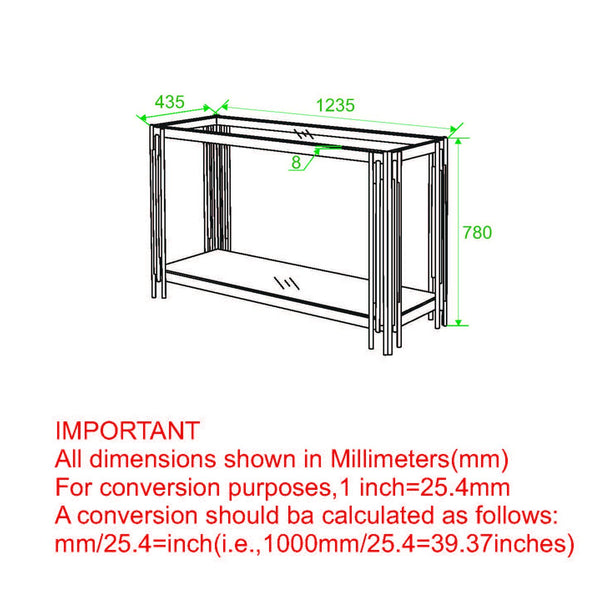 435

1235

8

780

IMPORTANT
All dimensions shown in Millimeters(mm)
For conversion purposes,1 inch=25.4mm
A conversion should ba calculated as follows:
mm/25.4=inch(i.e.,1000mm/25.4=39.37inches)