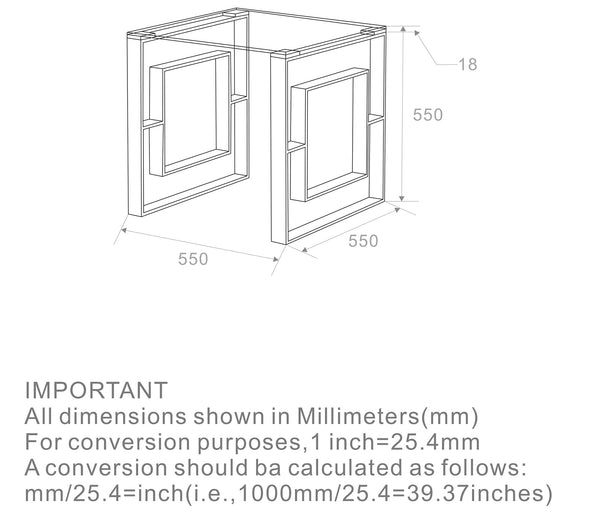 18

550

550

550

IMPORTANT
All dimensions shown in Millimeters(mm)
For conversion purposes,1 inch=25.4mm
A conversion should ba calculated as follows:
mm/25.4=inch(i.e.,1000mm/25.4=39.37inches)