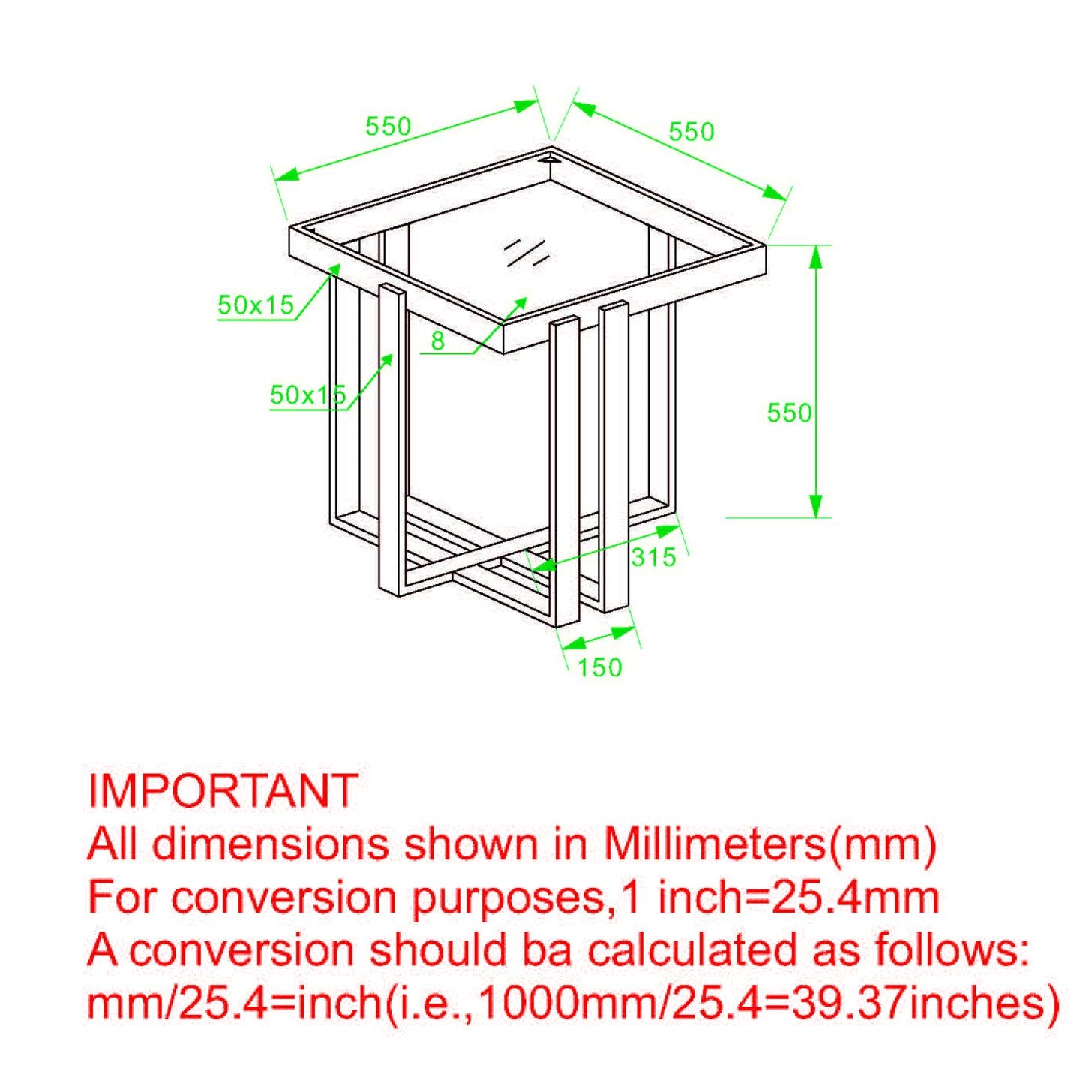 550

550

50x15

8

50x15

550

315

150

IMPORTANT
All dimensions shown in Millimeters(mm)
For conversion purposes,1 inch=25.4mm
A conversion should ba calculated as follows:
mm/25.4=inch(i.e.,1000mm/25.4=39.37inches)