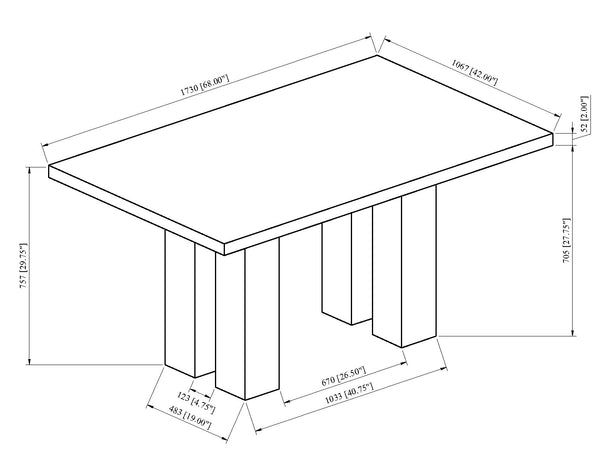 1730 [68.00"]

1067 [42.00"]

52 [2.00"]

757 [29.75"]

705 [27.75"]

670 [26.50"]

1033 [40.75"]

123 [4.75"]

483 [19.00"]