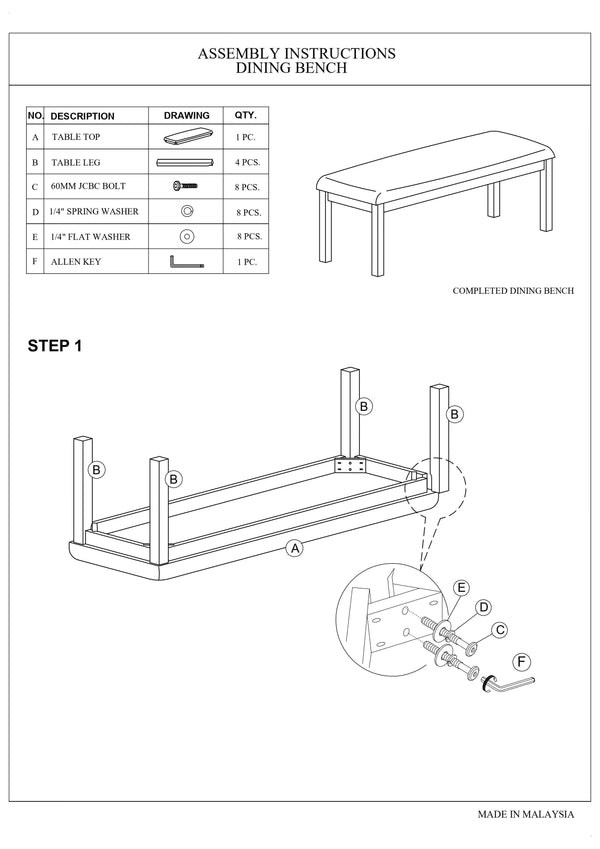 ASSEMBLY INSTRUCTIONS
DINING BENCH

| NO. | DESCRIPTION | DRAWING | QTY. |
|---|---|---|---|
| A | TABLE TOP | | 1 PC. |
| B | TABLE LEG | | 4 PCS. |
| C | 60MM JCBC BOLT | | 8 PCS. |
| D | 1/4" SPRING WASHER | | 8 PCS. |
| E | 1/4" FLAT WASHER | | 8 PCS. |
| F | ALLEN KEY | | 1 PC. |

COMPLETED DINING BENCH

STEP 1

B
B
B
B
A
E
D
C
F

MADE IN MALAYSIA