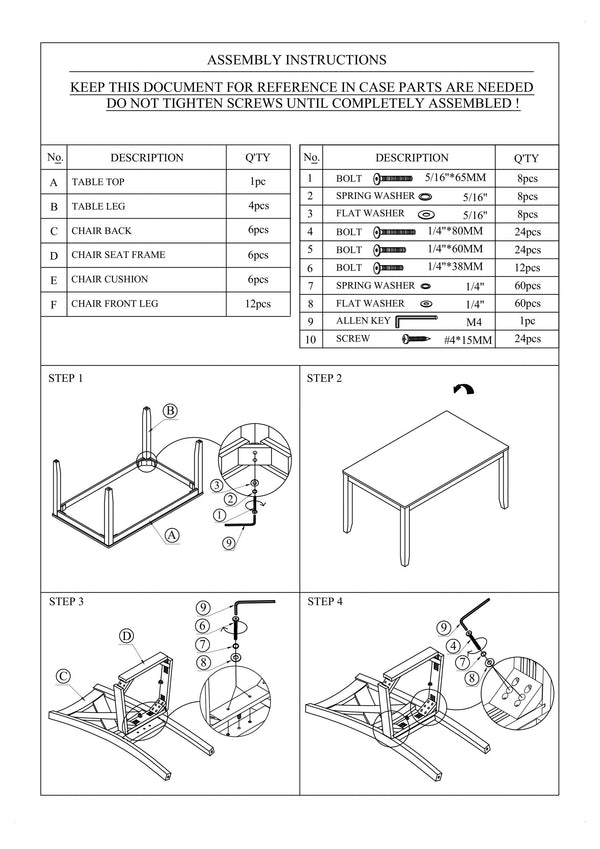 ASSEMBLY INSTRUCTIONS

KEEP THIS DOCUMENT FOR REFERENCE IN CASE PARTS ARE NEEDED
DO NOT TIGHTEN SCREWS UNTIL COMPLETELY ASSEMBLED !

| No. | DESCRIPTION | Q'TY |
|---|---|---|
| A | TABLE TOP | 1pc |
| B | TABLE LEG | 4pcs |
| C | CHAIR BACK | 6pcs |
| D | CHAIR SEAT FRAME | 6pcs |
| E | CHAIR CUSHION | 6pcs |
| F | CHAIR FRONT LEG | 12pcs |

| No. | DESCRIPTION | Q'TY |
|---|---|---|
| 1 | BOLT 5/16"*65MM | 8pcs |
| 2 | SPRING WASHER 5/16" | 8pcs |
| 3 | FLAT WASHER 5/16" | 8pcs |
| 4 | BOLT 1/4"*80MM | 24pcs |
| 5 | BOLT 1/4"*60MM | 24pcs |
| 6 | BOLT 1/4"*38MM | 12pcs |
| 7 | SPRING WASHER 1/4" | 60pcs |
| 8 | FLAT WASHER 1/4" | 60pcs |
| 9 | ALLEN KEY M4 | 1pc |
| 10 | SCREW #4*15MM | 24pcs |

STEP 1
B
3
2
1
9
A

STEP 2

STEP 3
9
6
7
8
D
C

STEP 4
9
4
7
8