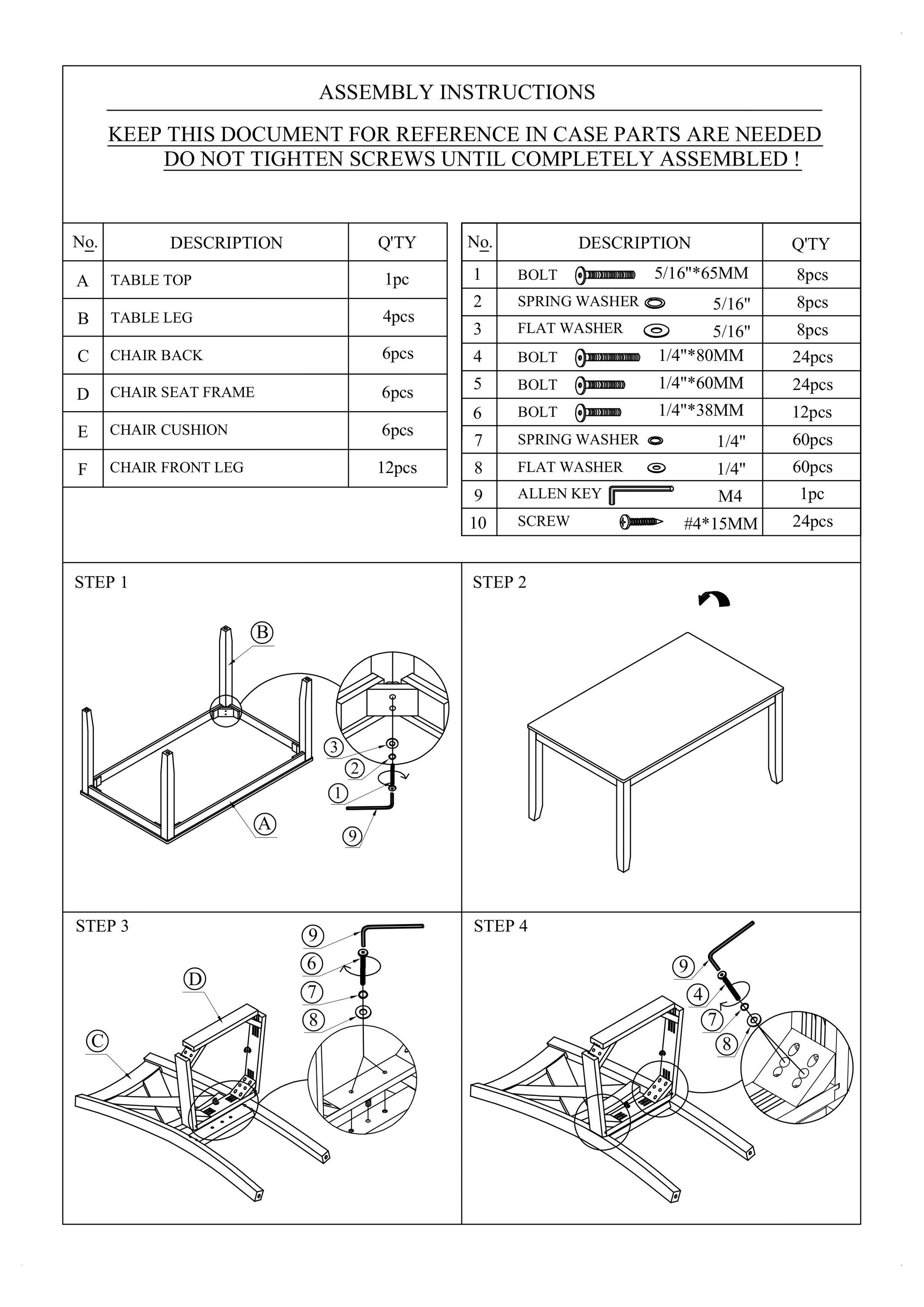 ASSEMBLY INSTRUCTIONS

KEEP THIS DOCUMENT FOR REFERENCE IN CASE PARTS ARE NEEDED
DO NOT TIGHTEN SCREWS UNTIL COMPLETELY ASSEMBLED !

| No. | DESCRIPTION | Q'TY |
|---|---|---|
| A | TABLE TOP | 1pc |
| B | TABLE LEG | 4pcs |
| C | CHAIR BACK | 6pcs |
| D | CHAIR SEAT FRAME | 6pcs |
| E | CHAIR CUSHION | 6pcs |
| F | CHAIR FRONT LEG | 12pcs |

| No. | DESCRIPTION | Q'TY |
|---|---|---|
| 1 | BOLT 5/16"*65MM | 8pcs |
| 2 | SPRING WASHER 5/16" | 8pcs |
| 3 | FLAT WASHER 5/16" | 8pcs |
| 4 | BOLT 1/4"*80MM | 24pcs |
| 5 | BOLT 1/4"*60MM | 24pcs |
| 6 | BOLT 1/4"*38MM | 12pcs |
| 7 | SPRING WASHER 1/4" | 60pcs |
| 8 | FLAT WASHER 1/4" | 60pcs |
| 9 | ALLEN KEY M4 | 1pc |
| 10 | SCREW #4*15MM | 24pcs |

STEP 1
B
3
2
1
A
9

STEP 2

STEP 3
9
6
7
8
D
C

STEP 4
9
4
7
8