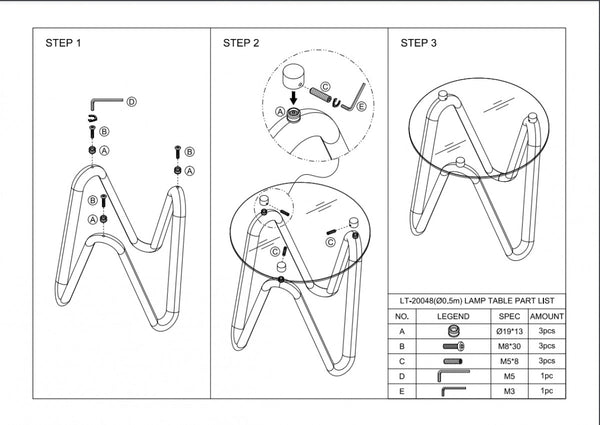 STEP 1

D
B
A
B
A
B
A

STEP 2

C
A
E
C
C

STEP 3

LT-20048(Ø0,5m) LAMP TABLE PART LIST

| NO. | LEGEND | SPEC | AMOUNT |
|---|---|---|---|
| A | | Ø19*13 | 3pcs |
| B | | M8*30 | 3pcs |
| C | | M5*8 | 3pcs |
| D | | M5 | 1pc |
| E | | M3 | 1pc |