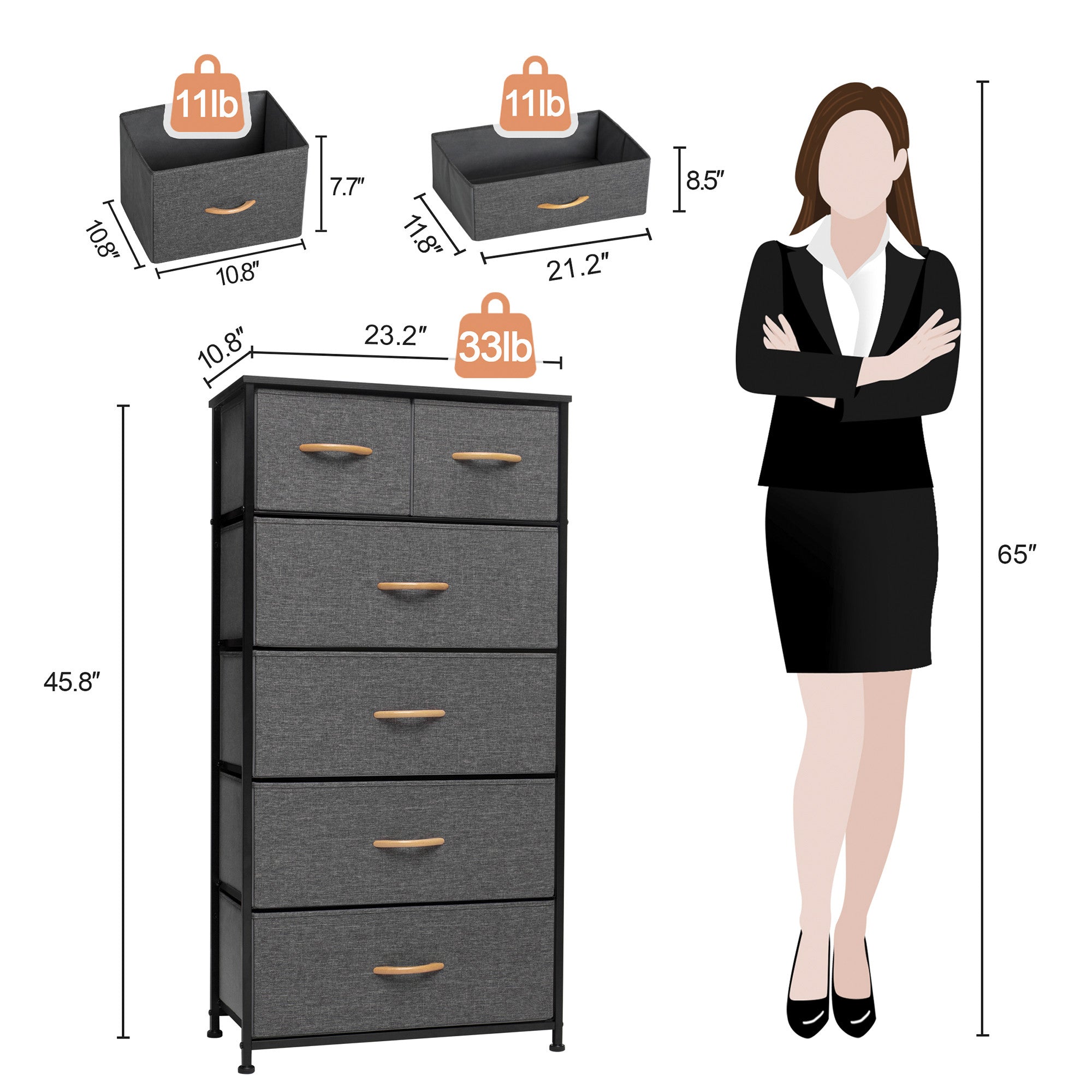 11lb
7.7″
10.8″
10.8″

11lb
8.5″
11.8″
21.2″

10.8″
23.2″
33lb

45.8″

65″