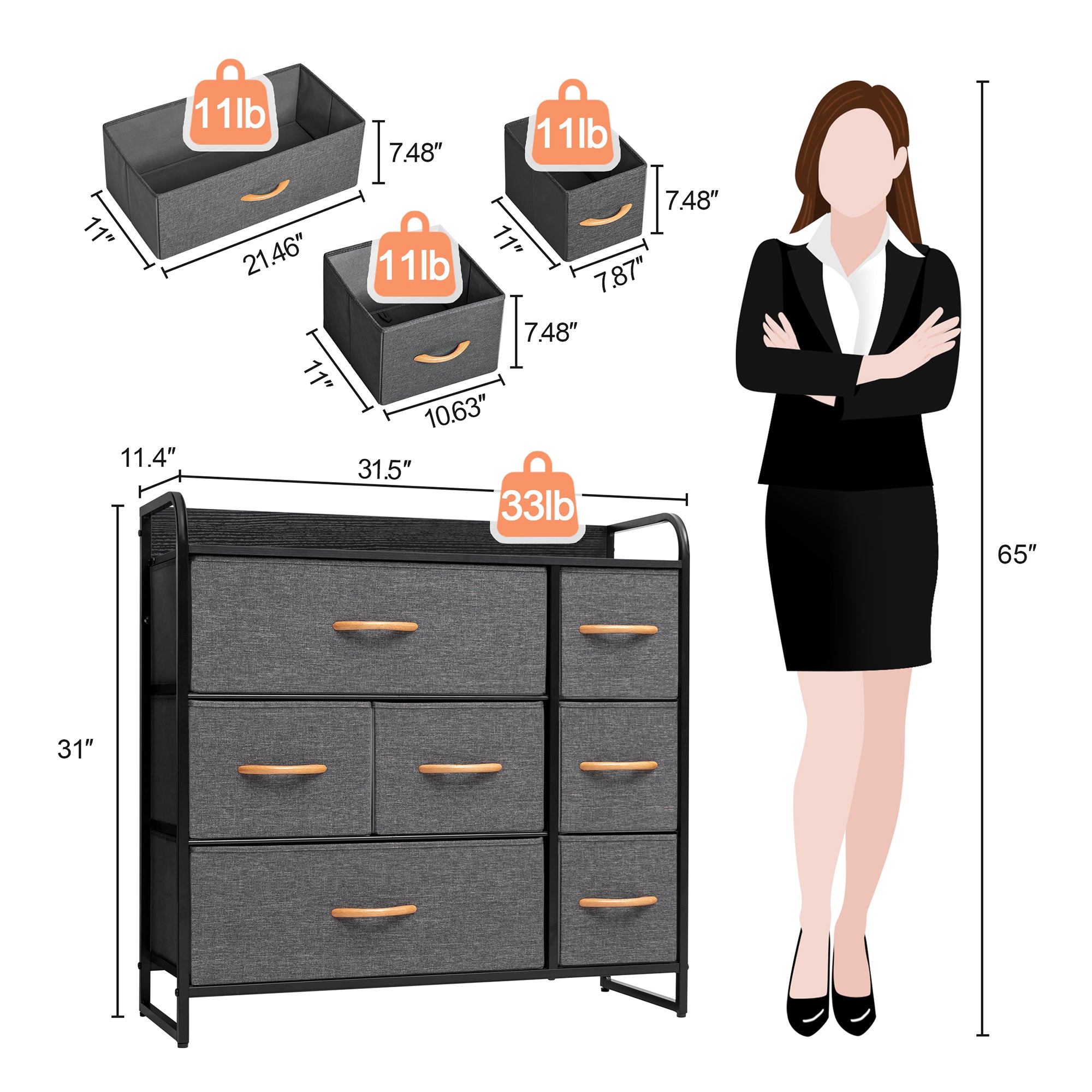 11lb
7.48″
11″
21.46″

11lb
7.48″
11″
7.87″

11lb
7.48″
11″
10.63″

11.4″
31.5″
33lb
31″

65″