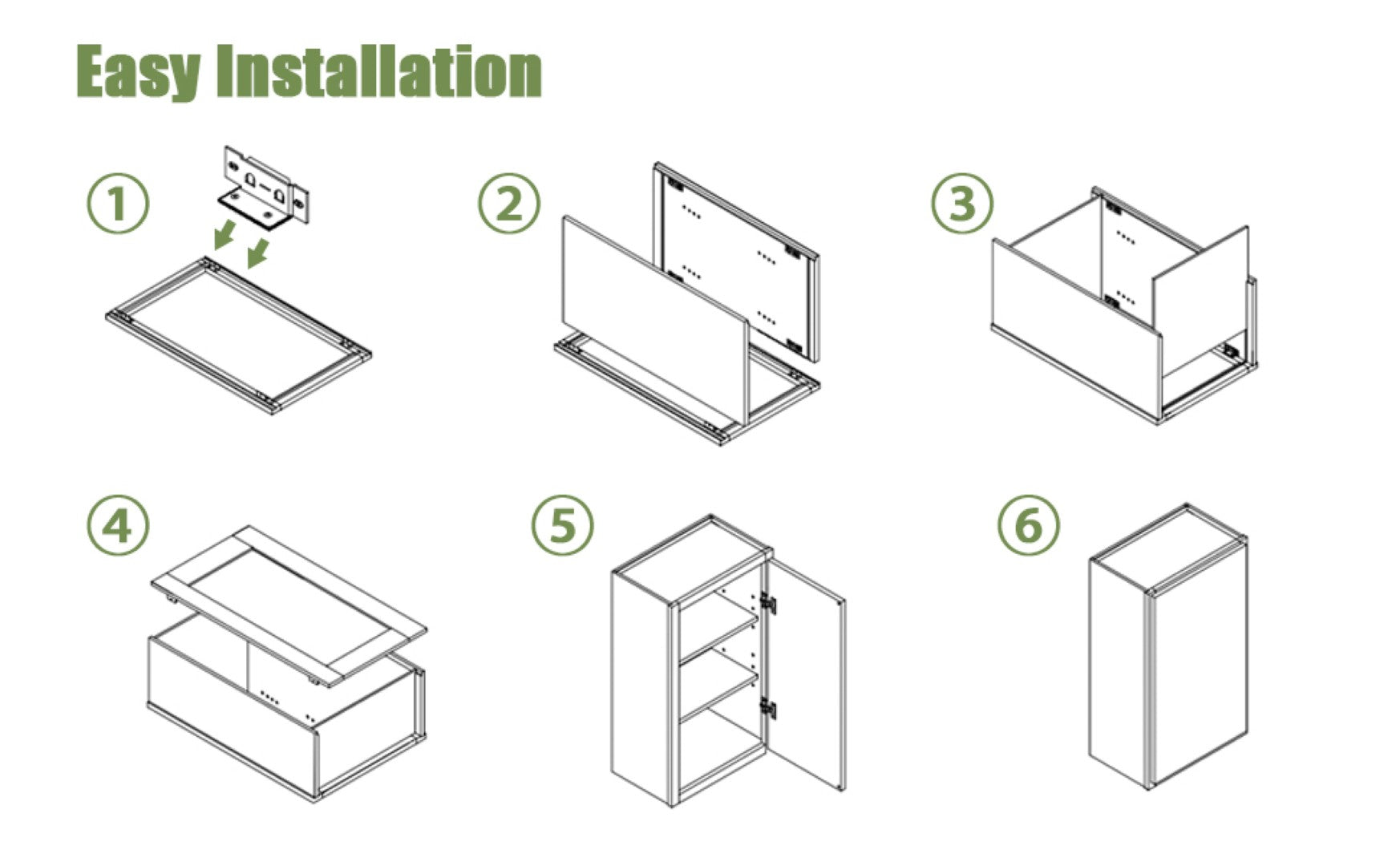 Easy Installation

①

②

③

④

⑤

⑥