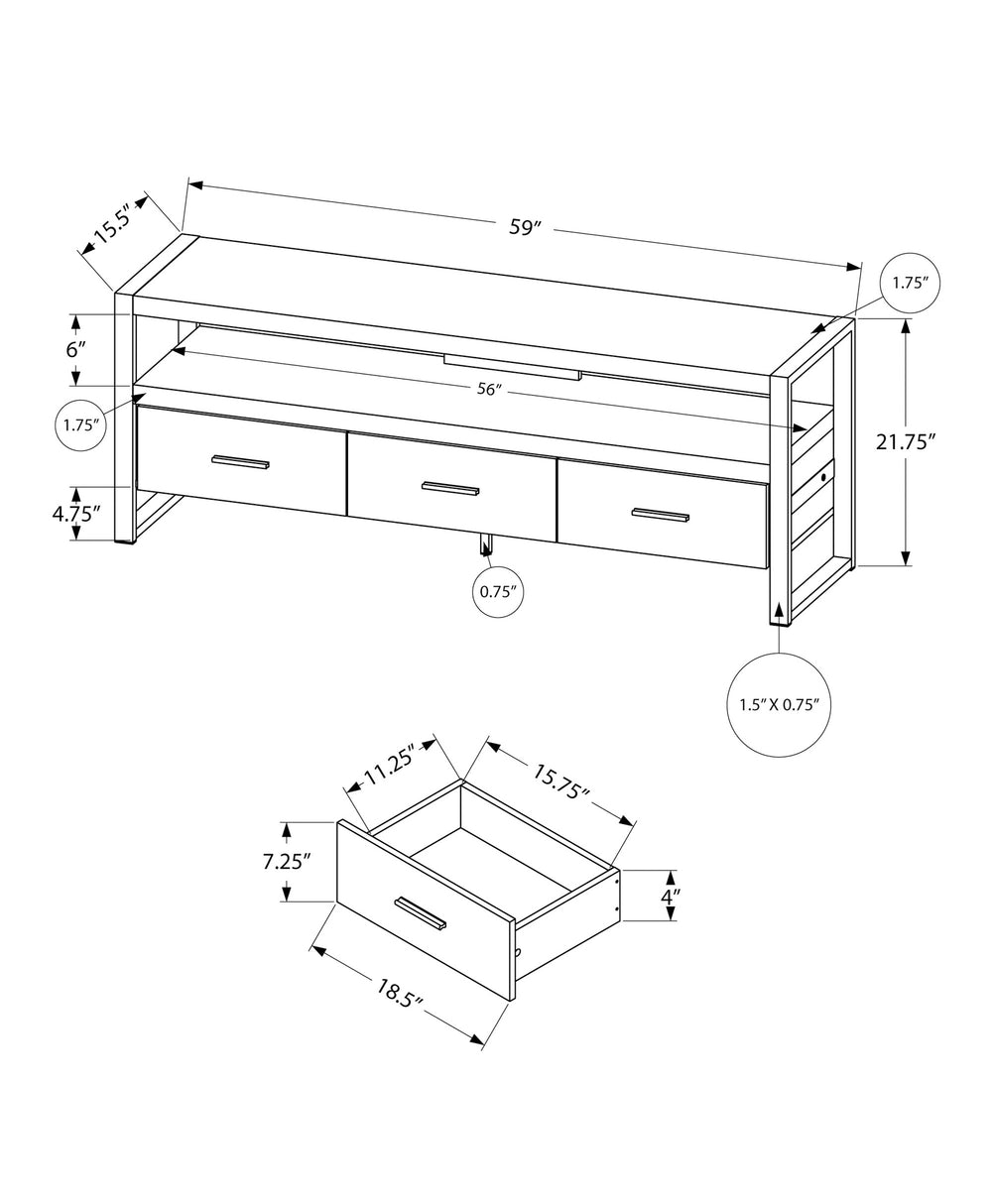 15.5″
59″
1.75″
6″
56″
1.75″
21.75″
4.75″
0.75″
1.5″ X 0.75″
11.25″
15.75″
7.25″
4″
18.5″