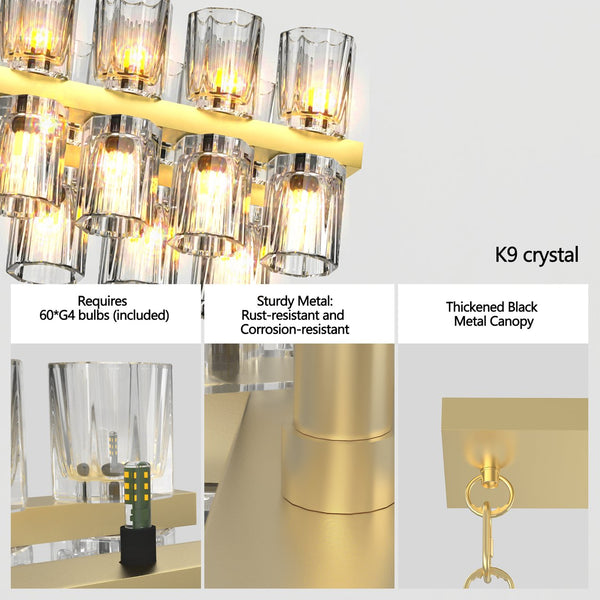 K9 crystal

Requires 60*G4 bulbs (included)

Sturdy Metal: Rust-resistant and Corrosion-resistant

Thickened Black Metal Canopy