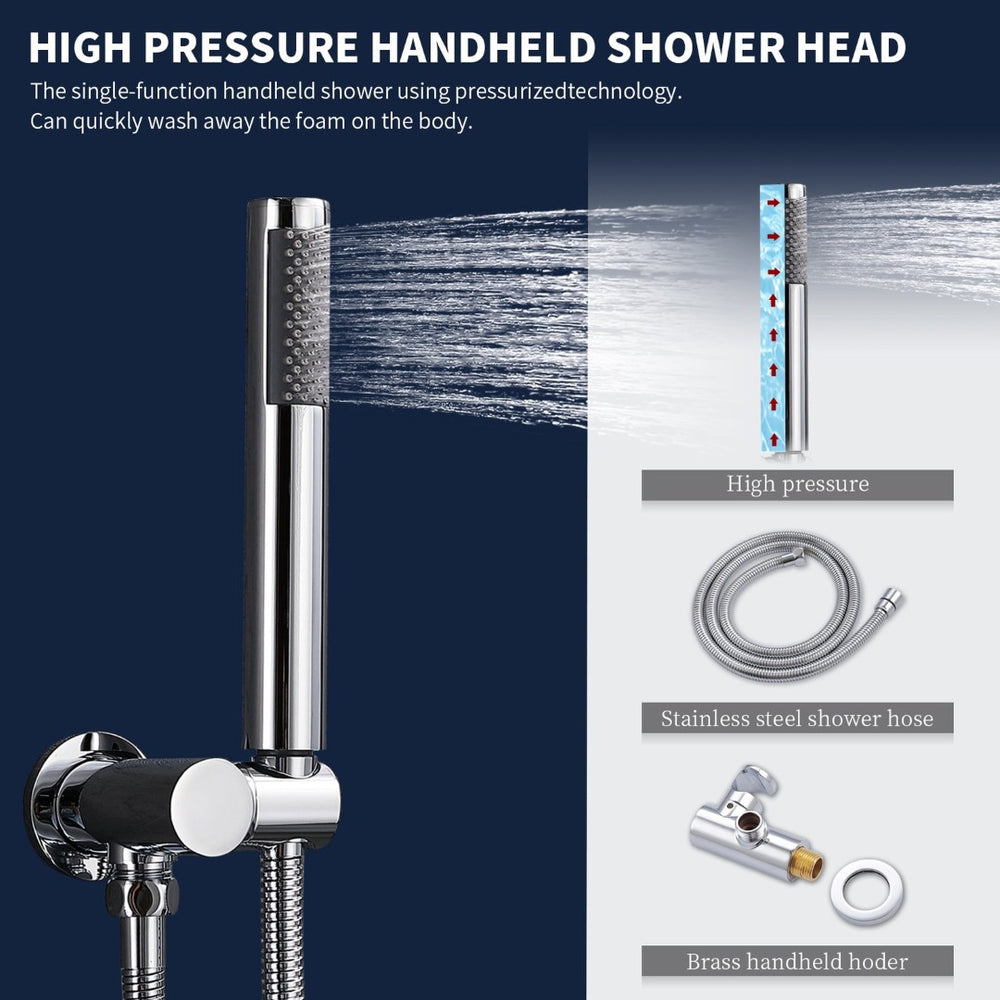 HIGH PRESSURE HANDHELD SHOWER HEAD

The single-function handheld shower using pressurizedtechnology. Can quickly wash away the foam on the body.

High pressure

Stainless steel shower hose

Brass handheld hoder