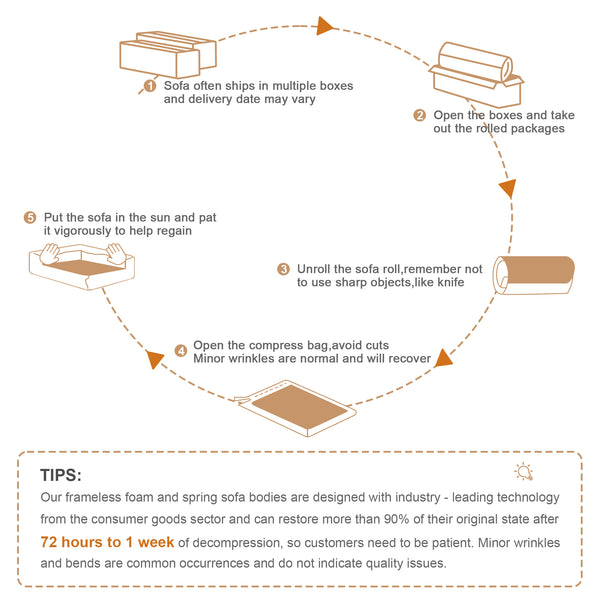 1 Sofa often ships in multiple boxes and delivery date may vary

2 Open the boxes and take out the rolled packages

3 Unroll the sofa roll,remember not to use sharp objects,like knife

4 Open the compress bag,avoid cuts Minor wrinkles are normal and will recover

5 Put the sofa in the sun and pat it vigorously to help regain

TIPS:

Our frameless foam and spring sofa bodies are designed with industry - leading technology from the consumer goods sector and can restore more than 90% of their original state after 72 hours to 1 week of decompression, so customers need to be patient. Minor wrinkles and bends are common occurrences and do not indicate quality issues.