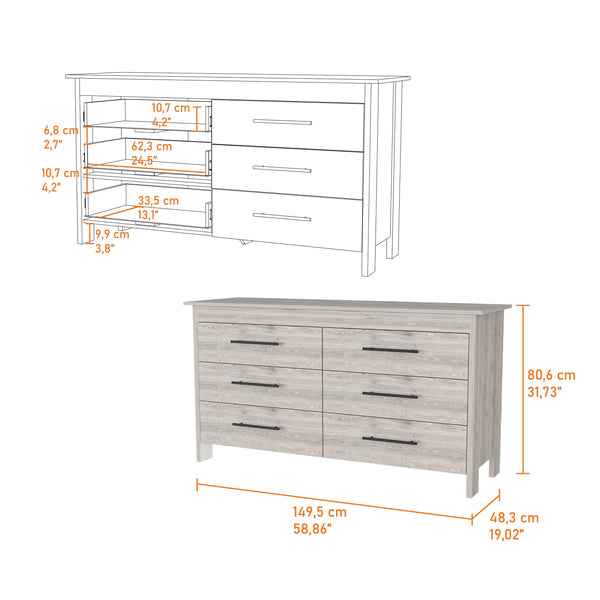 10,7 cm
4,2"

6,8 cm
2,7"

62,3 cm
24,5"

10,7 cm
4,2"

33,5 cm
13,1"

9,9 cm
3,8"

80,6 cm
31,73"

149,5 cm
58,86"

48,3 cm
19,02"