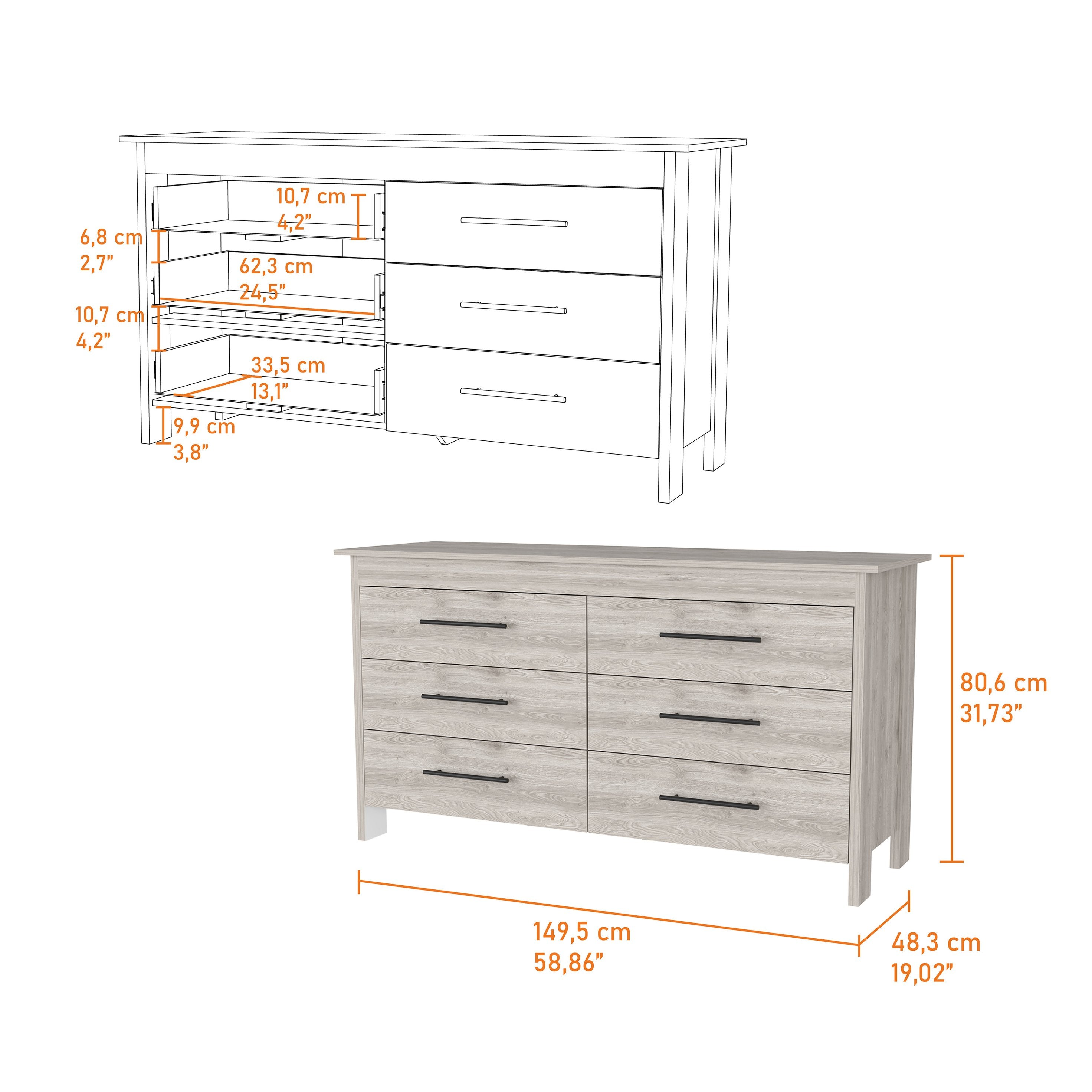 10,7 cm
4,2”

6,8 cm
2,7”

62,3 cm
24,5”

10,7 cm
4,2”

33,5 cm
13,1”

9,9 cm
3,8”

80,6 cm
31,73”

149,5 cm
58,86”

48,3 cm
19,02”