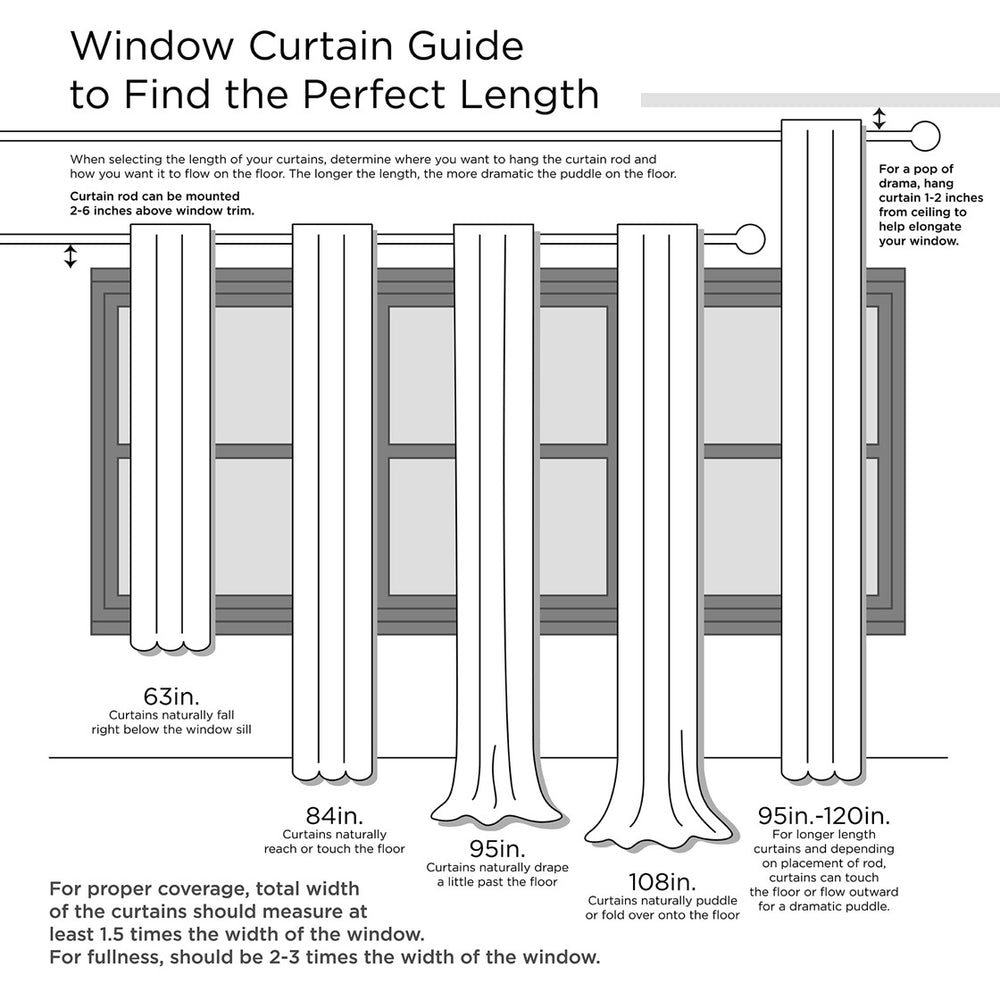 Window Curtain Guide
to Find the Perfect Length

When selecting the length of your curtains, determine where you want to hang the curtain rod and how you want it to flow on the floor. The longer the length, the more dramatic the puddle on the floor.

Curtain rod can be mounted 2-6 inches above window trim.

For a pop of drama, hang curtain 1-2 inches from ceiling to help elongate your window.

63in.
Curtains naturally fall right below the window sill

84in.
Curtains naturally reach or touch the floor

95in.
Curtains naturally drape a little past the floor

108in.
Curtains naturally puddle or fold over onto the floor

95in.-120in.
For longer length curtains and depending on placement of rod, curtains can touch the floor or flow outward for a dramatic puddle.

For proper coverage, total width of the curtains should measure at least 1.5 times the width of the window.
For fullness, should be 2-3 times the width of the window.