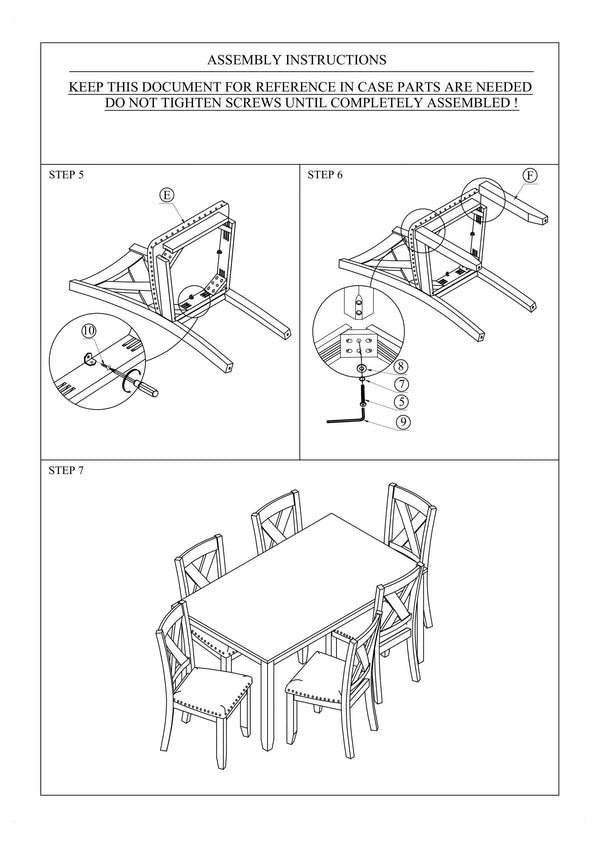 ASSEMBLY INSTRUCTIONS

KEEP THIS DOCUMENT FOR REFERENCE IN CASE PARTS ARE NEEDED
DO NOT TIGHTEN SCREWS UNTIL COMPLETELY ASSEMBLED !

STEP 5

E

10

STEP 6

F

8

7

5

9

STEP 7