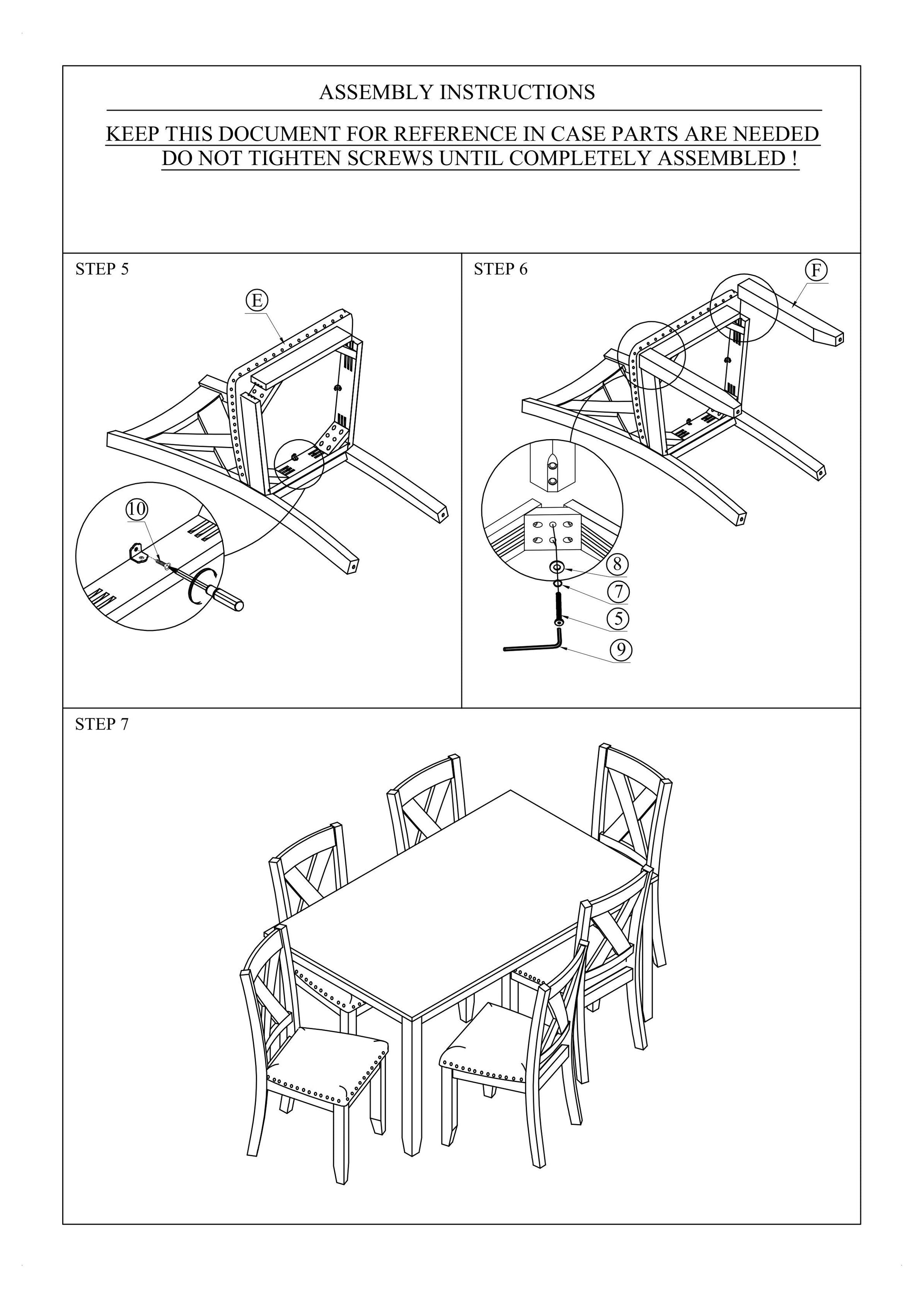 ASSEMBLY INSTRUCTIONS

KEEP THIS DOCUMENT FOR REFERENCE IN CASE PARTS ARE NEEDED
DO NOT TIGHTEN SCREWS UNTIL COMPLETELY ASSEMBLED !

STEP 5

E

10

STEP 6

F

8

7

5

9

STEP 7