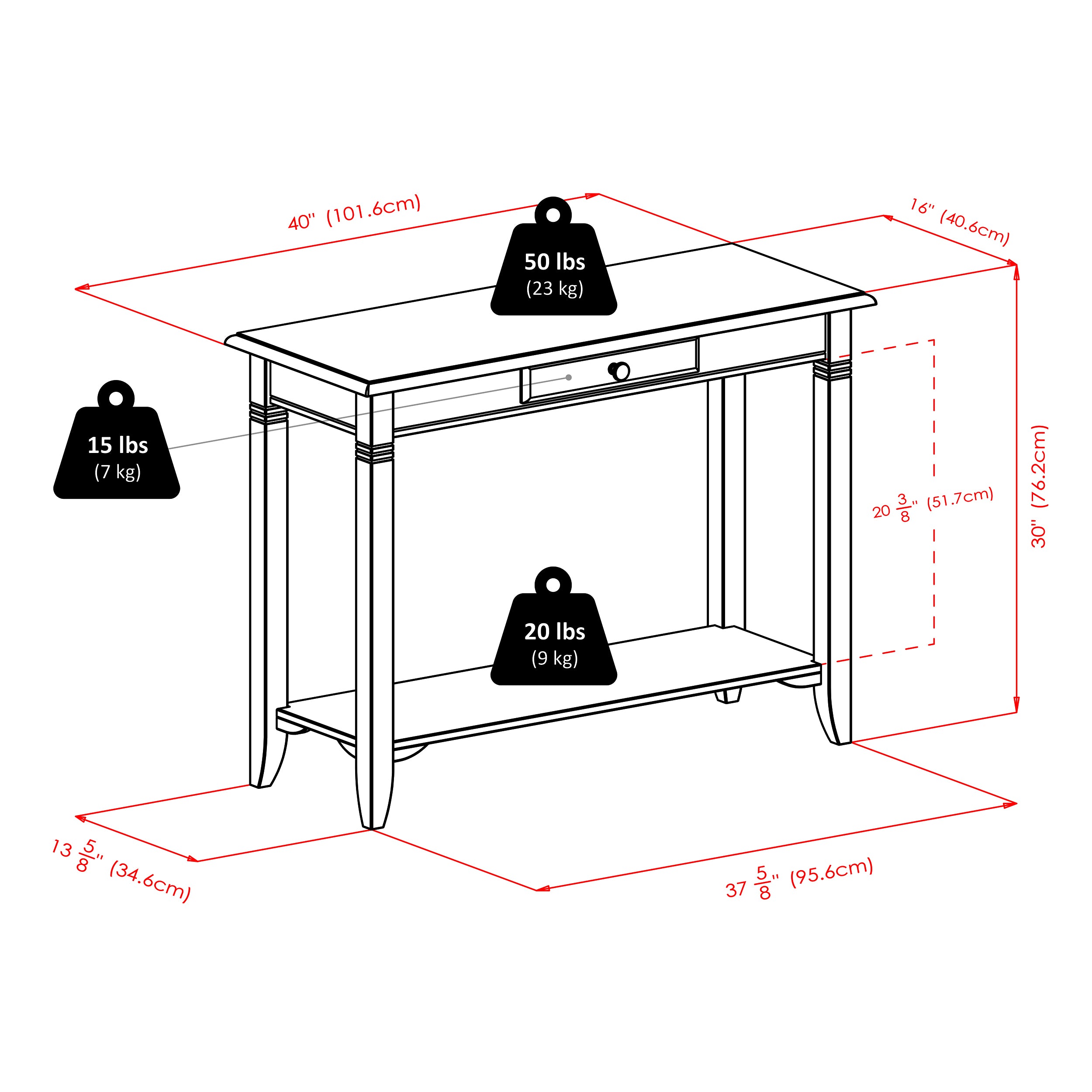 40" (101.6cm)

16" (40.6cm)

50 lbs
(23 kg)

15 lbs
(7 kg)

$20\frac{3}{8}$" (51.7cm)

30" (76.2cm)

20 lbs
(9 kg)

$13\frac{5}{8}$" (34.6cm)

$37\frac{5}{8}$" (95.6cm)