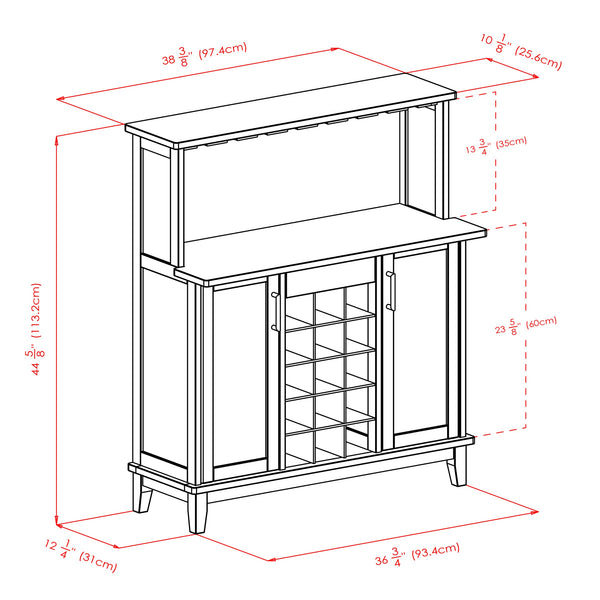 $38\frac{3}{8}$" (97.4cm)

$10\frac{1}{8}$" (25.6cm)

$13\frac{3}{4}$" (35cm)

$23\frac{5}{8}$" (60cm)

$44\frac{5}{8}$" (113.2cm)

$12\frac{1}{4}$" (31cm)

$36\frac{3}{4}$" (93.4cm)