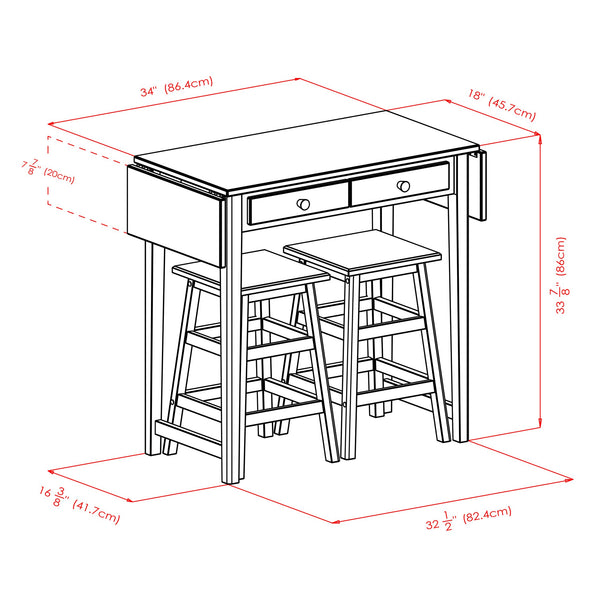 34" (86.4cm)

18" (45.7cm)

$7\frac{7}{8}$" (20cm)

$33\frac{7}{8}$" (86cm)

$16\frac{3}{8}$" (41.7cm)

$32\frac{1}{2}$" (82.4cm)