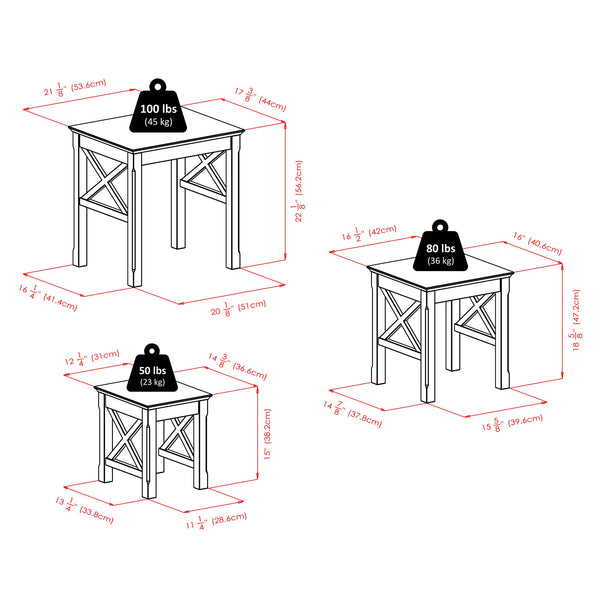 $21\frac{1}{8}$" (53.6cm)

100 lbs
(45 kg)

$17\frac{3}{8}$" (44cm)

$22\frac{1}{8}$" (56.2cm)

$16\frac{1}{4}$" (41.4cm)

$20\frac{1}{8}$" (51cm)

$16\frac{1}{2}$" (42cm)

80 lbs
(36 kg)

16" (40.6cm)

$18\frac{5}{8}$" (47.2cm)

$14\frac{7}{8}$" (37.8cm)

$15\frac{5}{8}$" (39.6cm)

$12\frac{1}{4}$" (31cm)

50 lbs
(23 kg)

$14\frac{3}{8}$" (36.6cm)

15" (38.2cm)

$13\frac{1}{4}$" (33.8cm)

$11\frac{1}{4}$" (28.6cm)