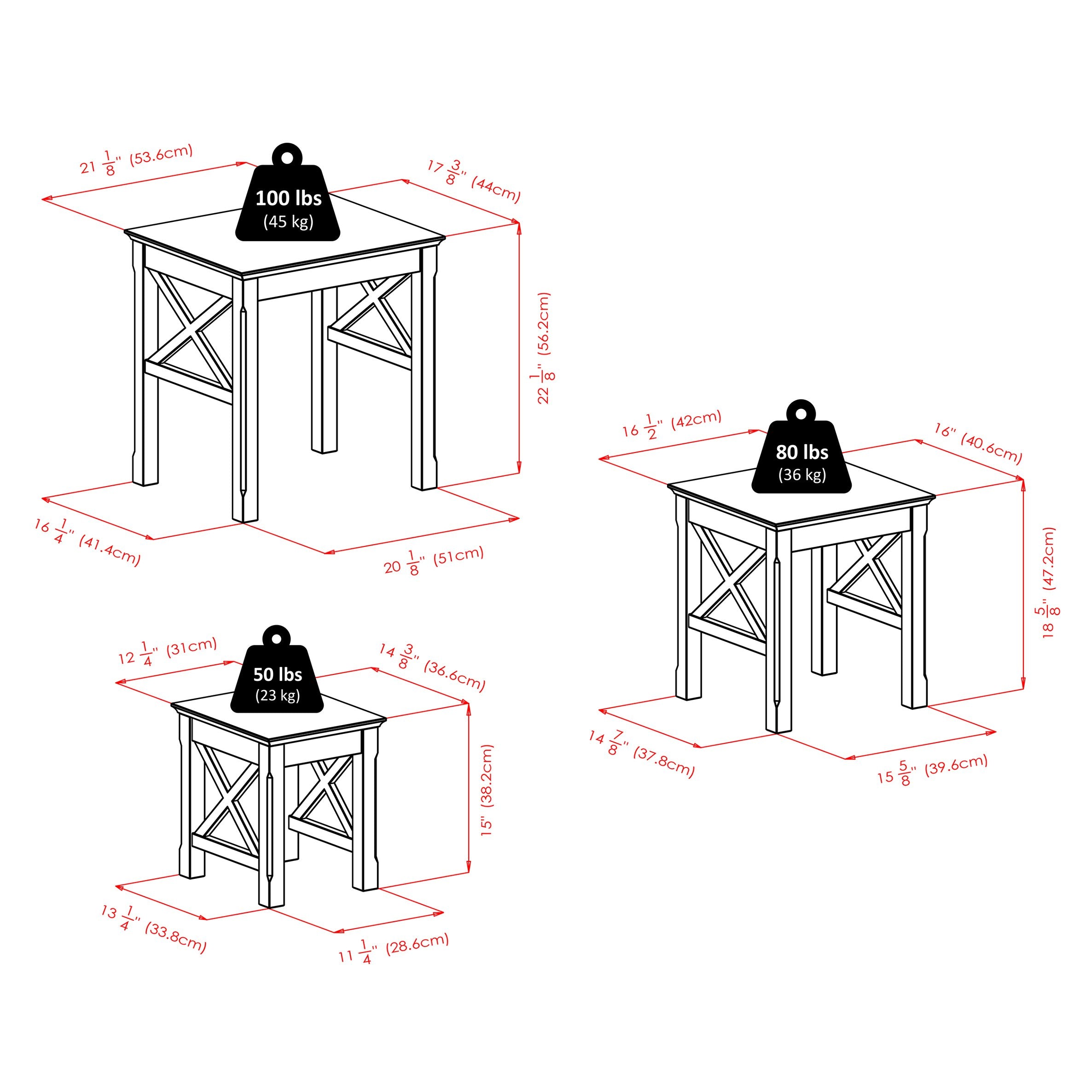 $21\frac{1}{8}$" (53.6cm)

100 lbs
(45 kg)

$17\frac{3}{8}$" (44cm)

$22\frac{1}{8}$" (56.2cm)

$16\frac{1}{4}$" (41.4cm)

$20\frac{1}{8}$" (51cm)

$16\frac{1}{2}$" (42cm)

80 lbs
(36 kg)

16" (40.6cm)

$18\frac{5}{8}$" (47.2cm)

$14\frac{7}{8}$" (37.8cm)

$15\frac{5}{8}$" (39.6cm)

$12\frac{1}{4}$" (31cm)

50 lbs
(23 kg)

$14\frac{3}{8}$" (36.6cm)

15" (38.2cm)

$13\frac{1}{4}$" (33.8cm)

$11\frac{1}{4}$" (28.6cm)