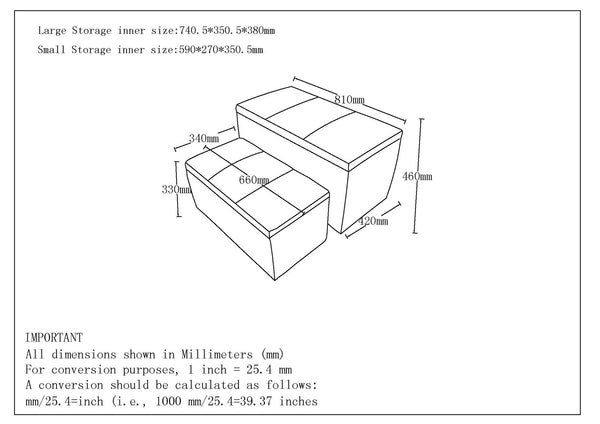 Large Storage inner size:740.5*350.5*380mm

Small Storage inner size:590*270*350.5mm

810mm

340mm

660mm

330mm

460mm

420mm

IMPORTANT
All dimensions shown in Millimeters (mm)
For conversion purposes, 1 inch = 25.4 mm
A conversion should be calculated as follows:
mm/25.4=inch (i.e., 1000 mm/25.4=39.37 inches