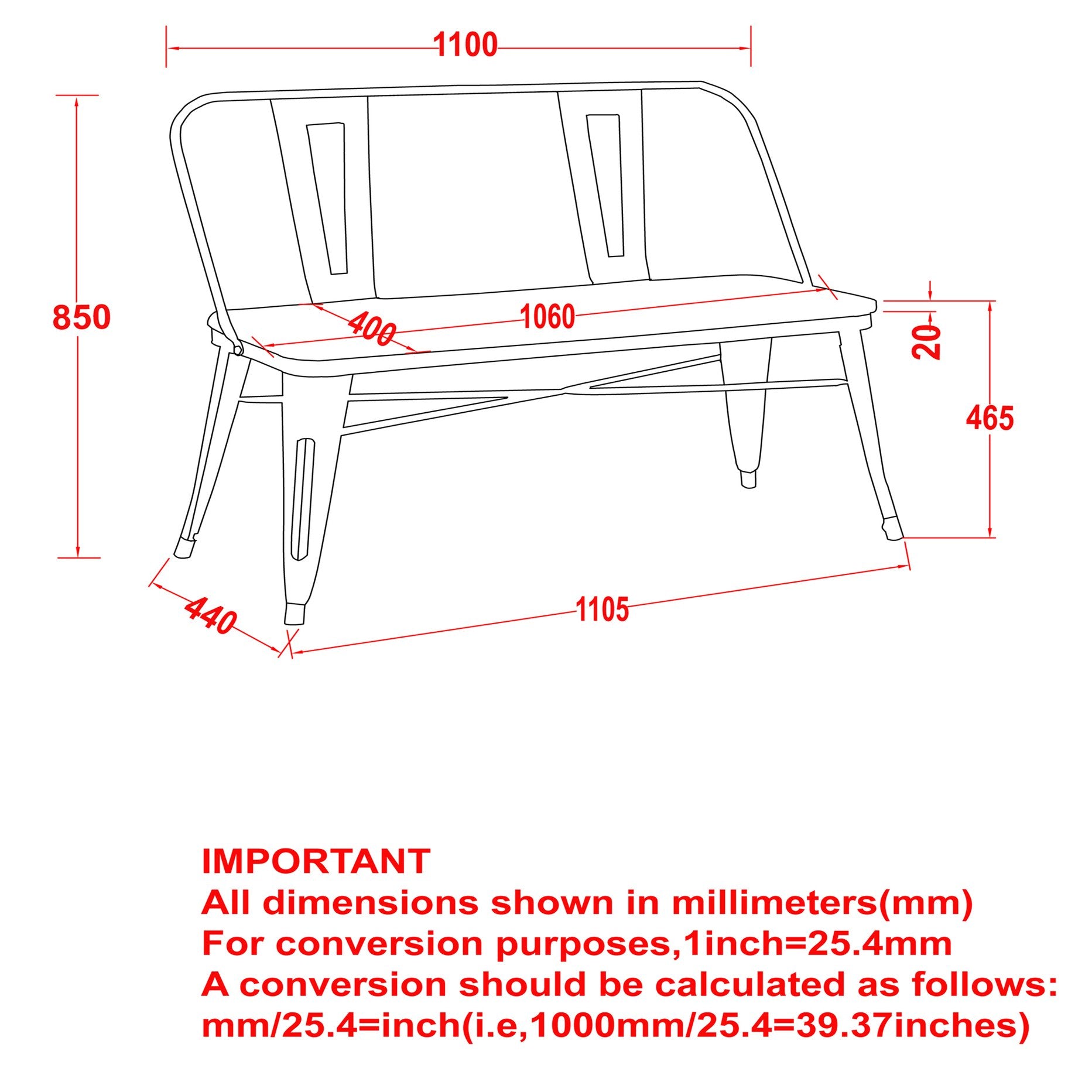 1100
850
400
1060
20
465
440
1105

IMPORTANT
All dimensions shown in millimeters(mm)
For conversion purposes,1inch=25.4mm
A conversion should be calculated as follows:
mm/25.4=inch(i.e,1000mm/25.4=39.37inches)