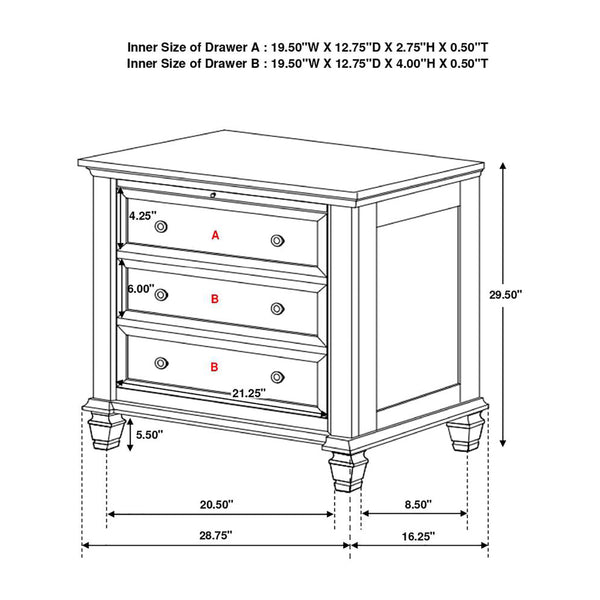 Inner Size of Drawer A : 19.50''W X 12.75''D X 2.75''H X 0.50''T
Inner Size of Drawer B : 19.50''W X 12.75''D X 4.00''H X 0.50''T

4.25''
A
6.00''
B
B
21.25''
29.50''
5.50''
20.50''
8.50''
28.75''
16.25''