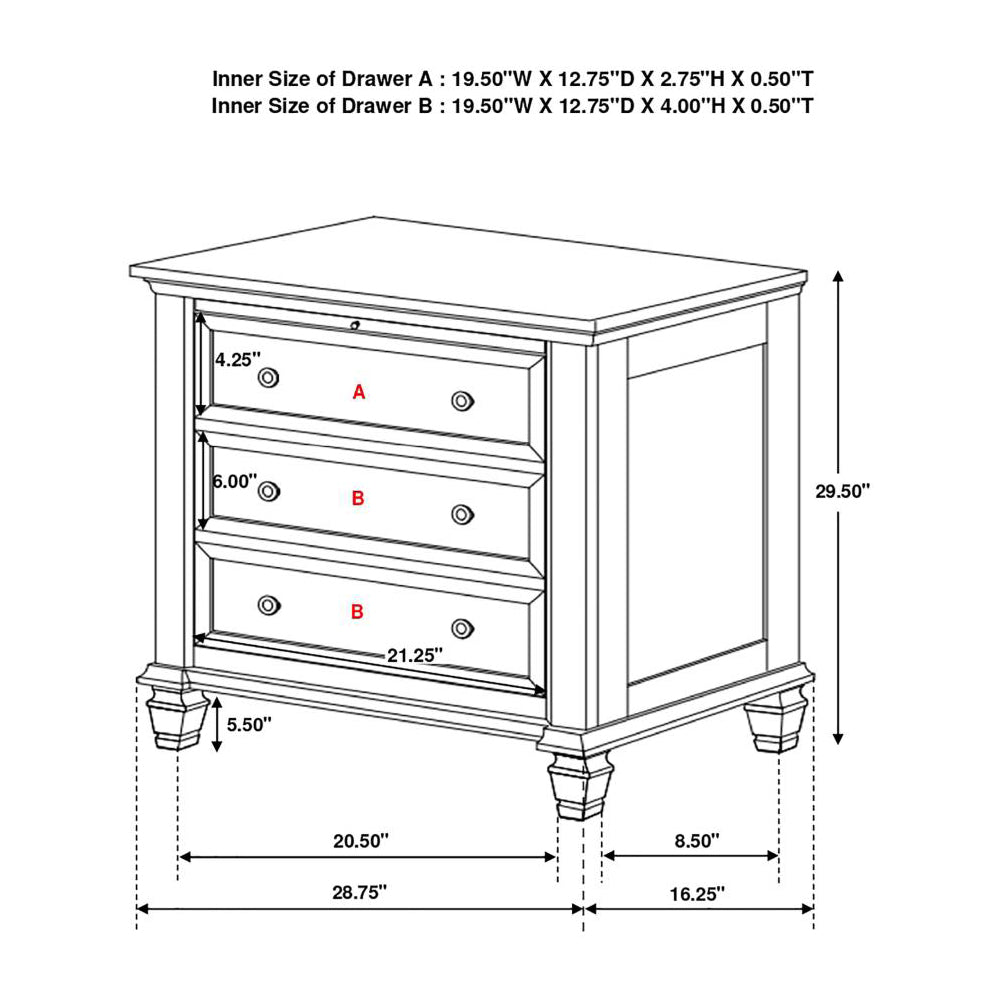 Inner Size of Drawer A : 19.50''W X 12.75''D X 2.75''H X 0.50''T
Inner Size of Drawer B : 19.50''W X 12.75''D X 4.00''H X 0.50''T

4.25''

A

6.00''

B

B

21.25''

29.50''

5.50''

20.50''

8.50''

28.75''

16.25''