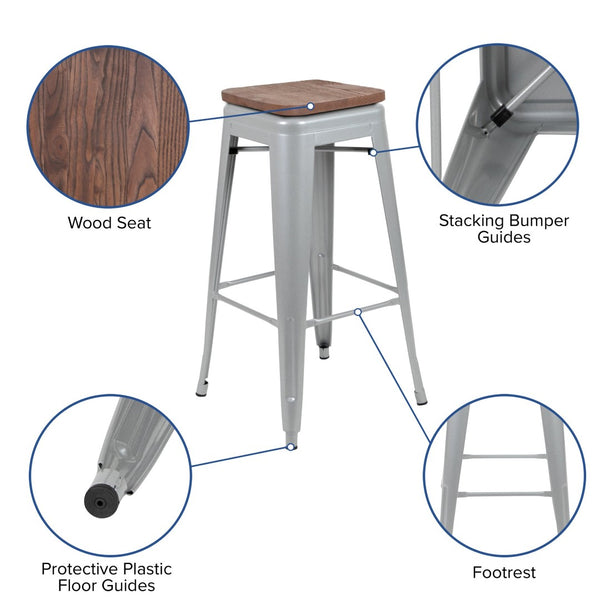 Wood Seat

Stacking Bumper Guides

Protective Plastic Floor Guides

Footrest