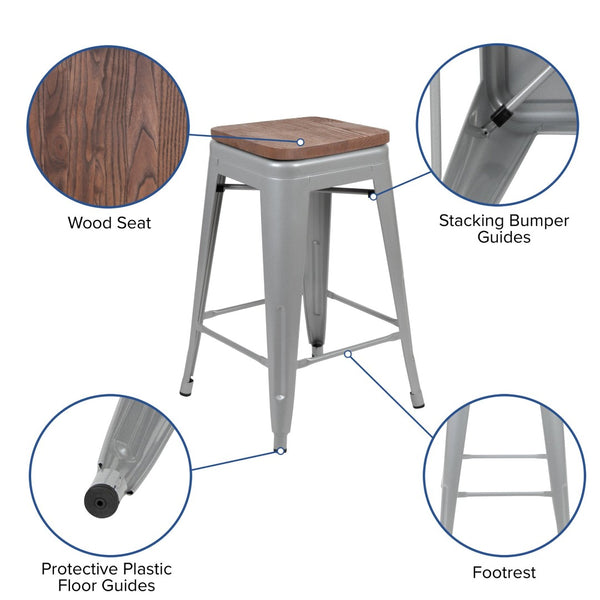 Wood Seat

Stacking Bumper Guides

Protective Plastic Floor Guides

Footrest