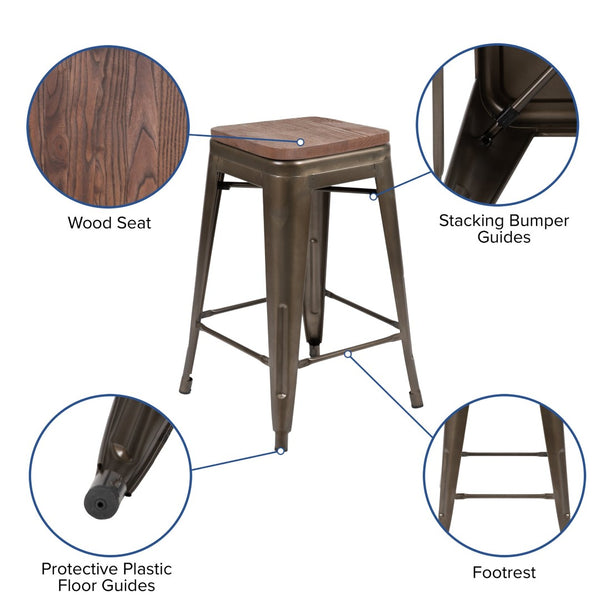 Wood Seat

Stacking Bumper Guides

Protective Plastic Floor Guides

Footrest