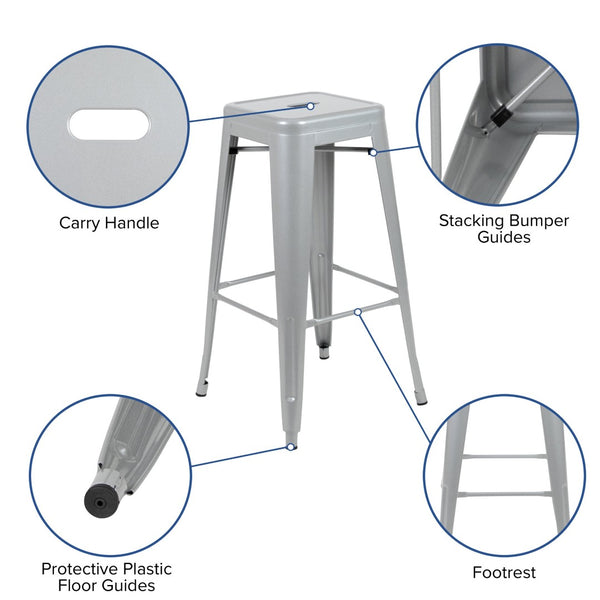 Carry Handle

Stacking Bumper Guides

Protective Plastic Floor Guides

Footrest